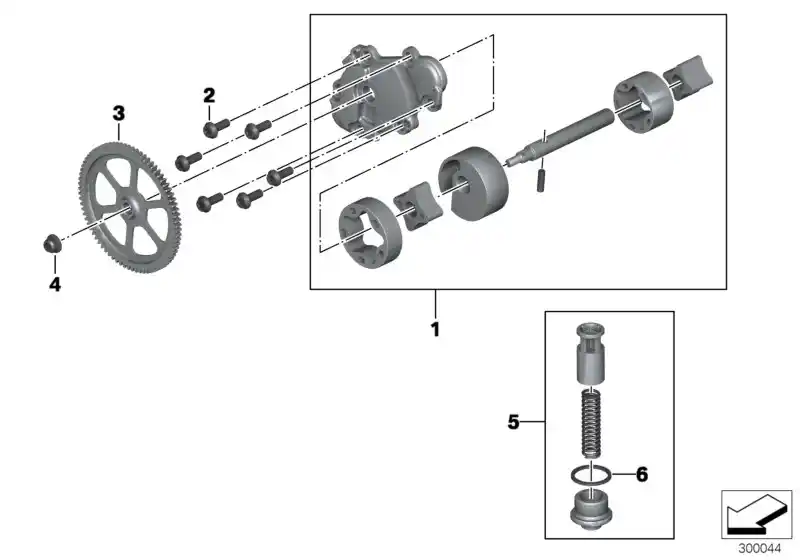 2
3
4
1
5
6
300044