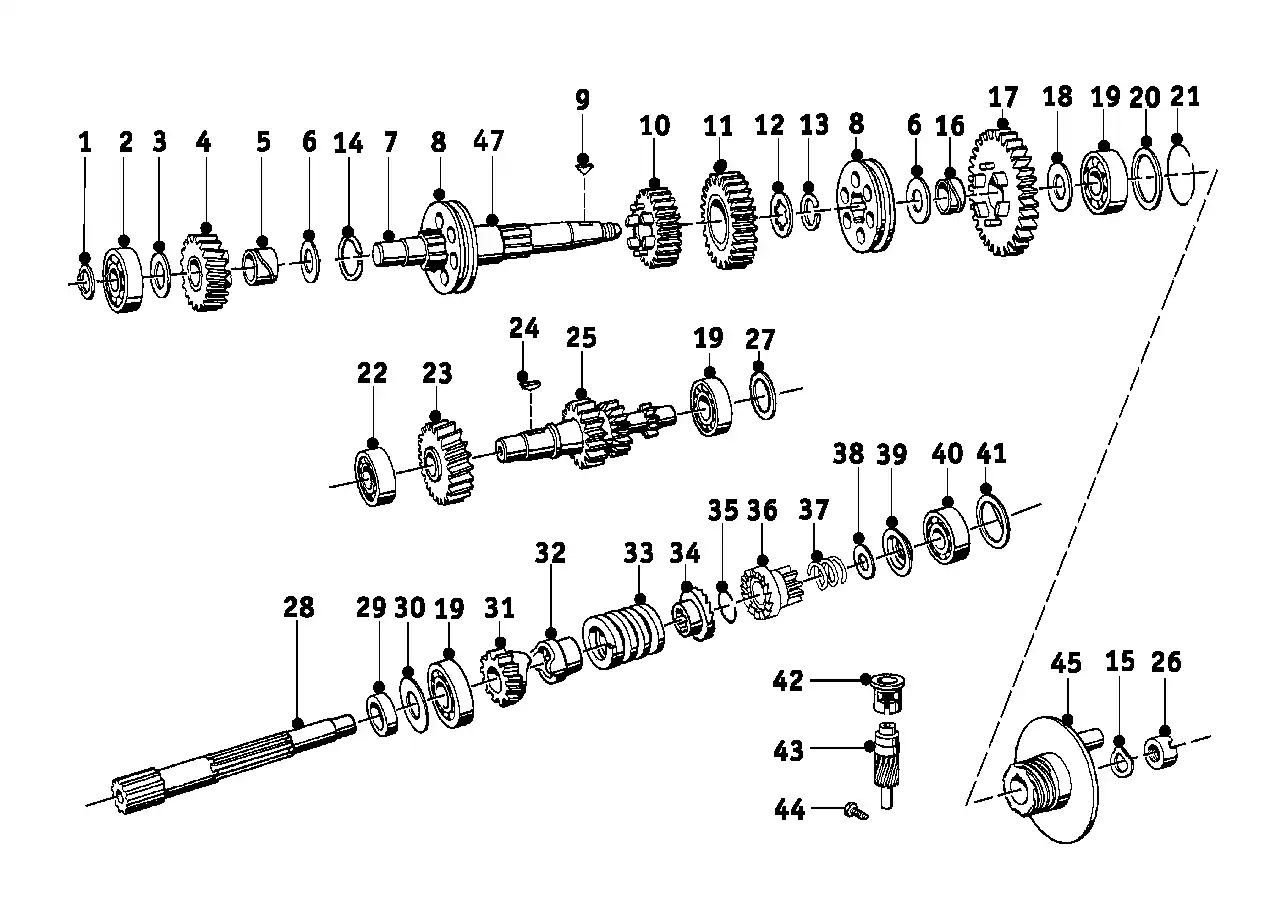 1 2 3 4 5 6 14 7 8 47 9 10 11 12 13 8 6 16 17 18 19 20 21

22 23 24 25 19 27

28 29 30 19 31 32 33 34 35 36 37 38 39 40 41

42 43 44

45 15 26