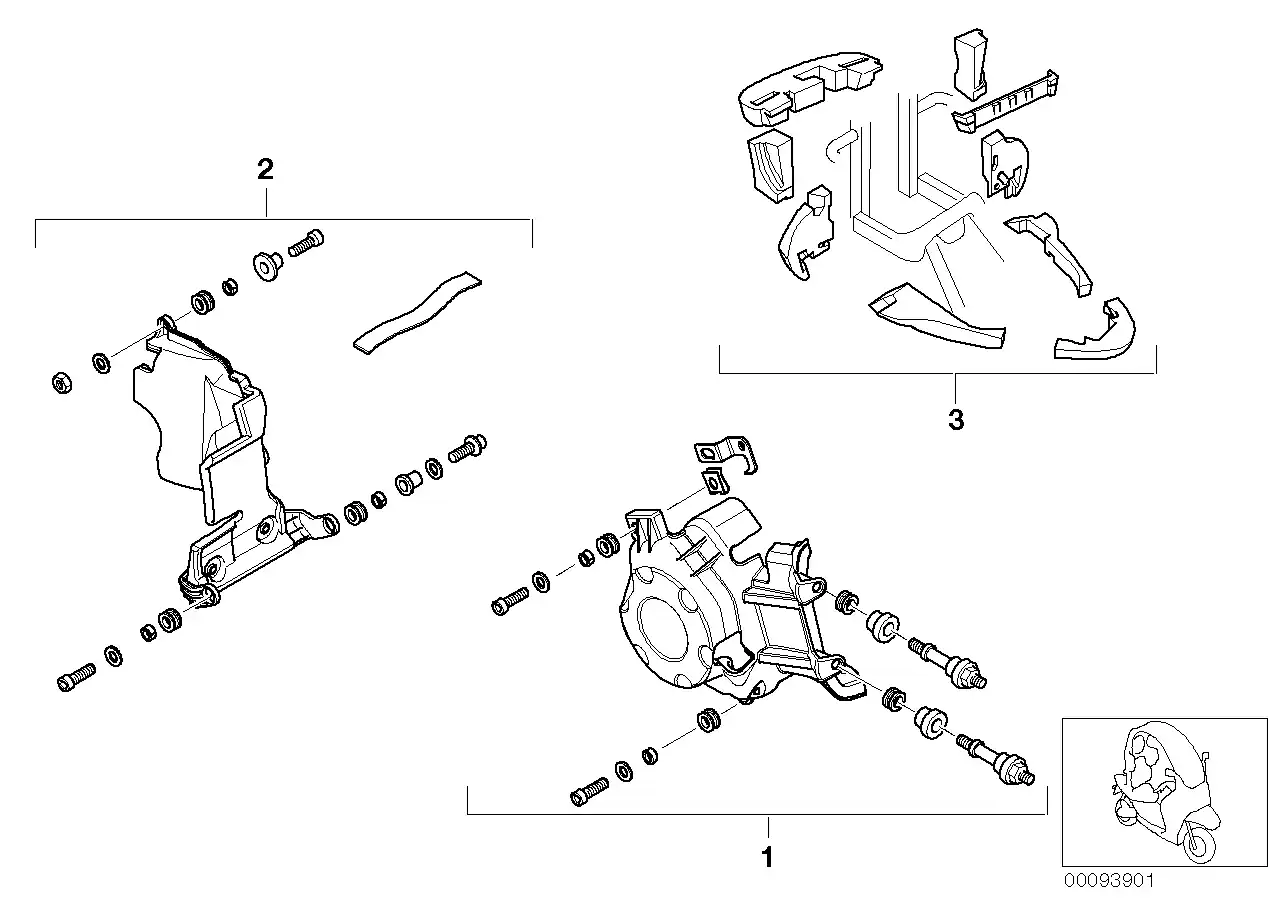 2

3

1

00093901