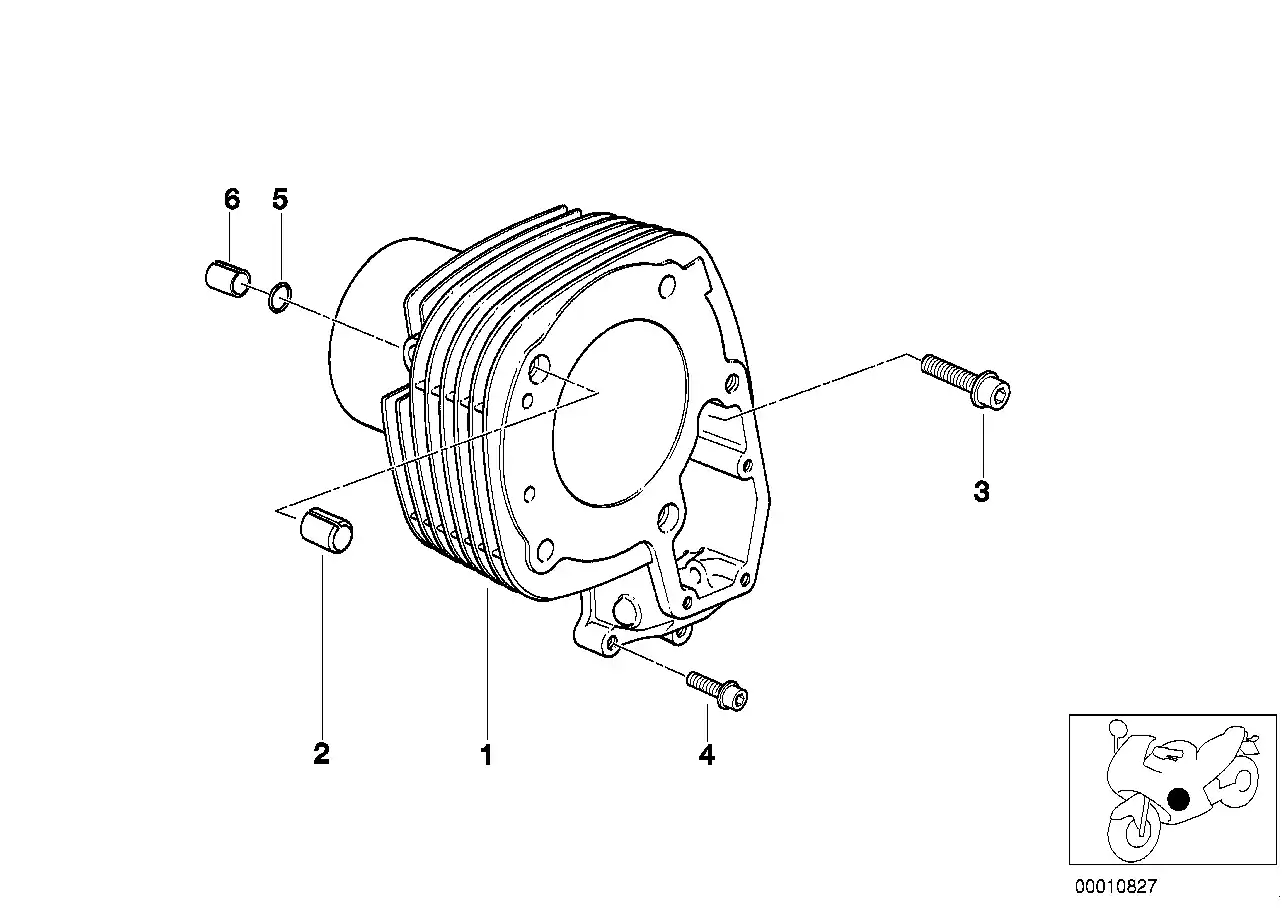 6
5
3
2
1
4
00010827