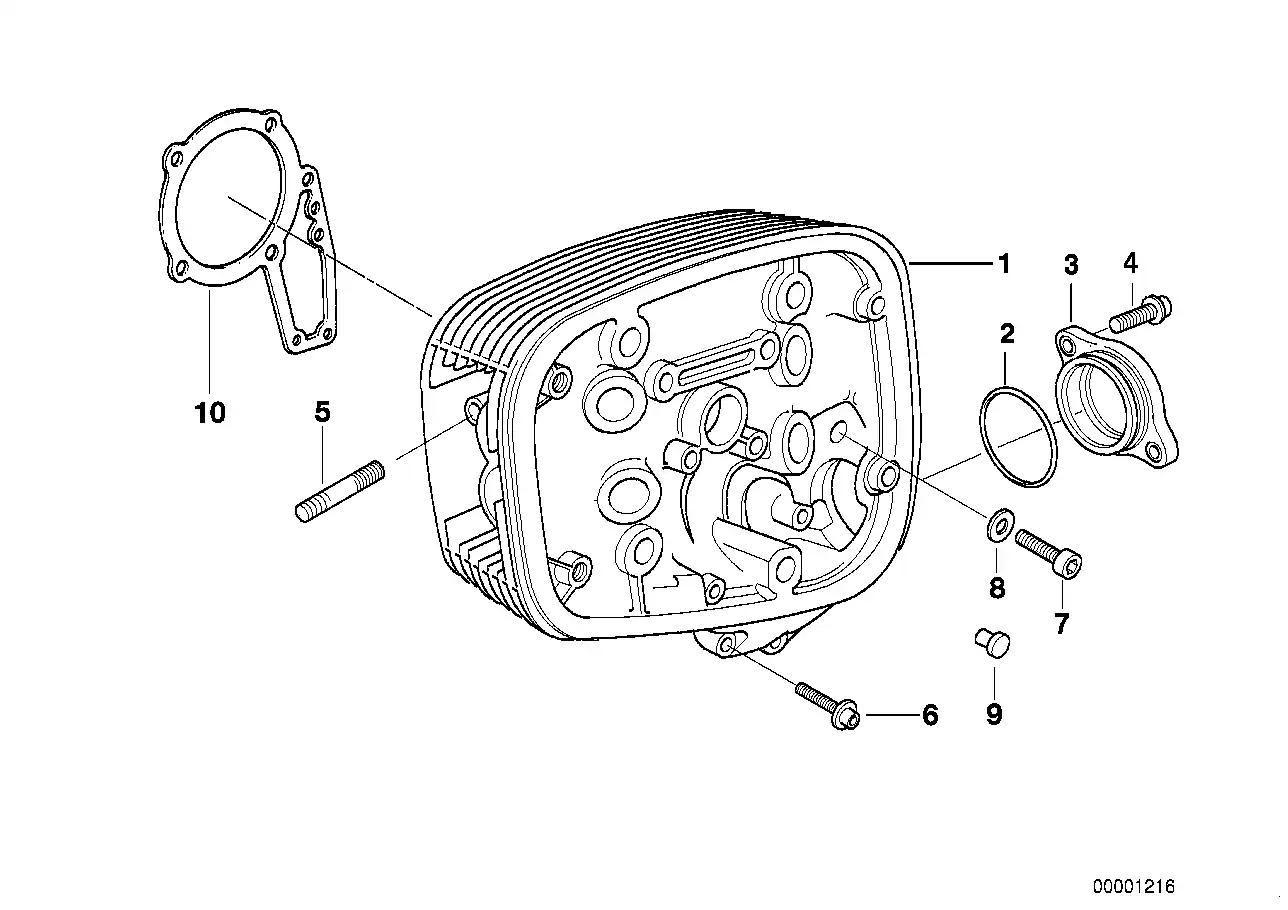 1
3
4
2
10
5
8
7
9
6

00001216