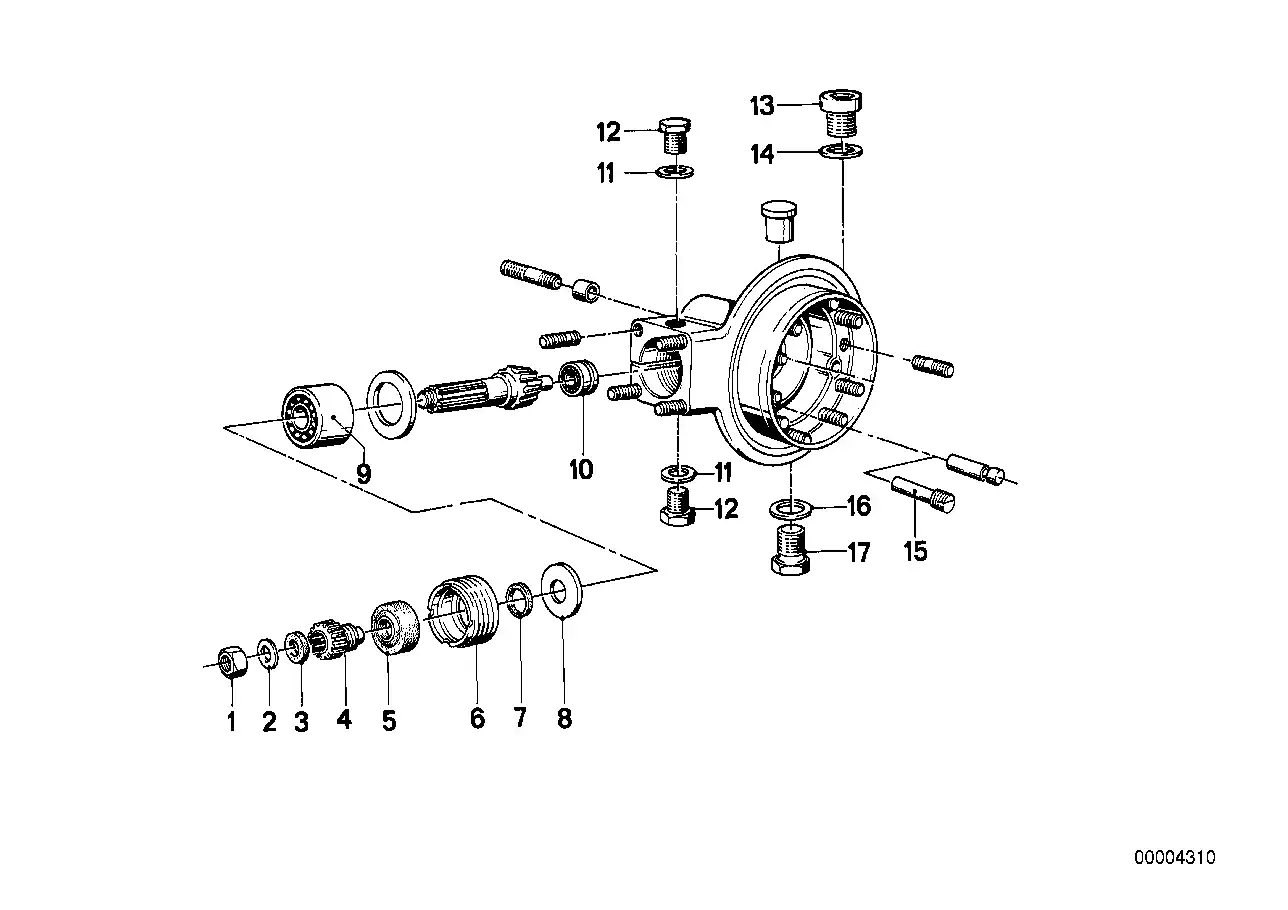 13
12
14
11
9
10
11
12
16
17
15
1
2
3
4
5
6
7
8
00004310