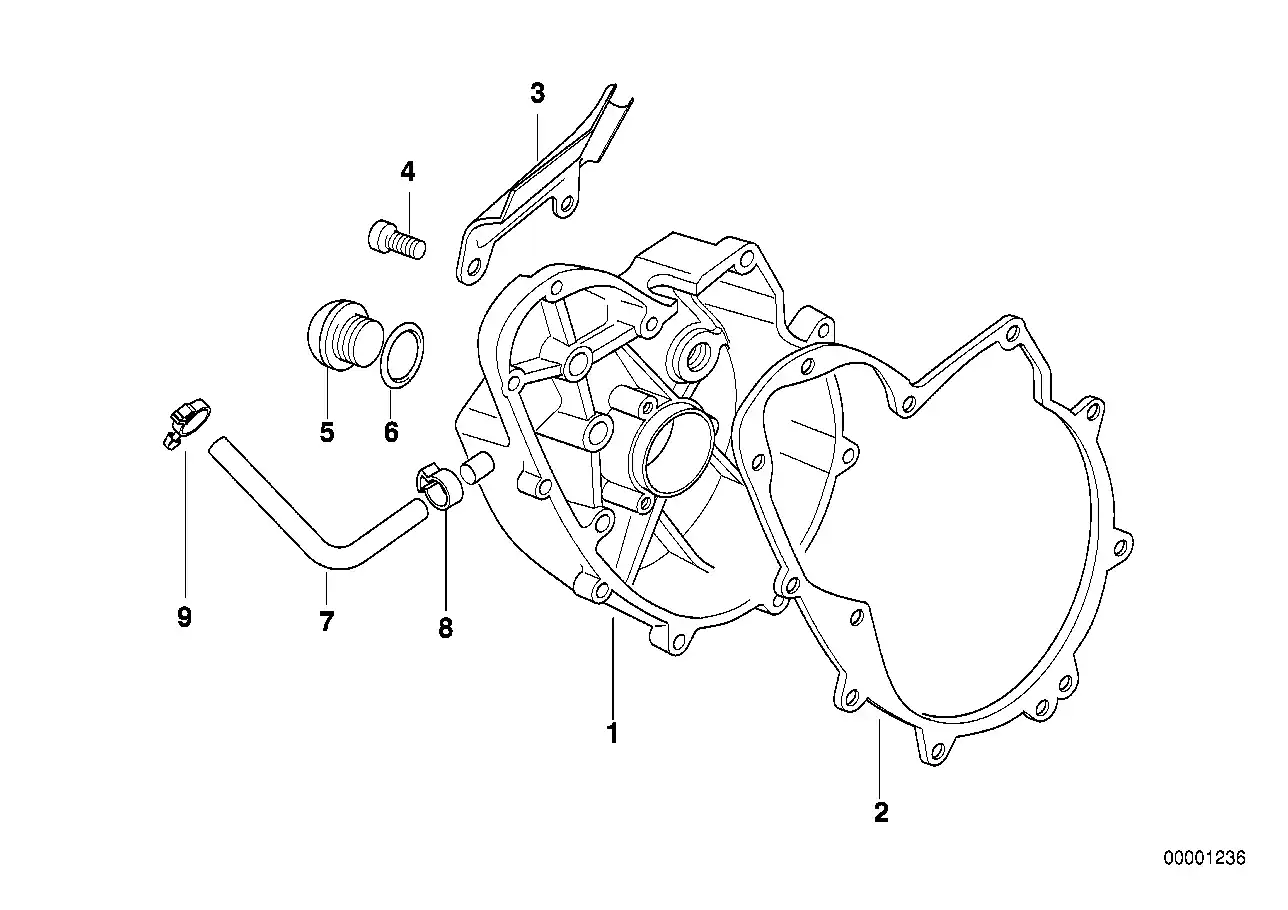 3
4
5
6
9
7
8
1
2
00001236