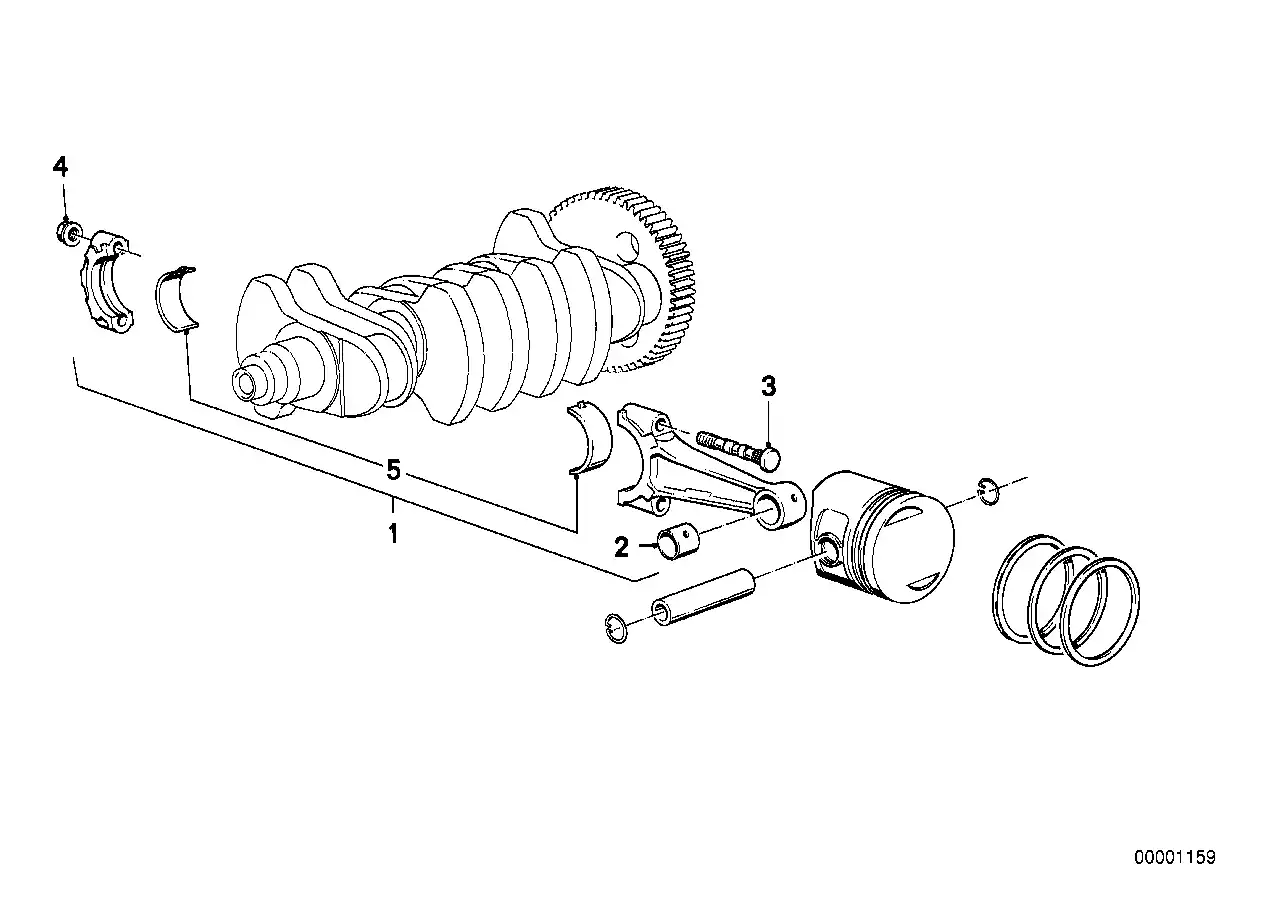 4
3
5
1
2
00001159