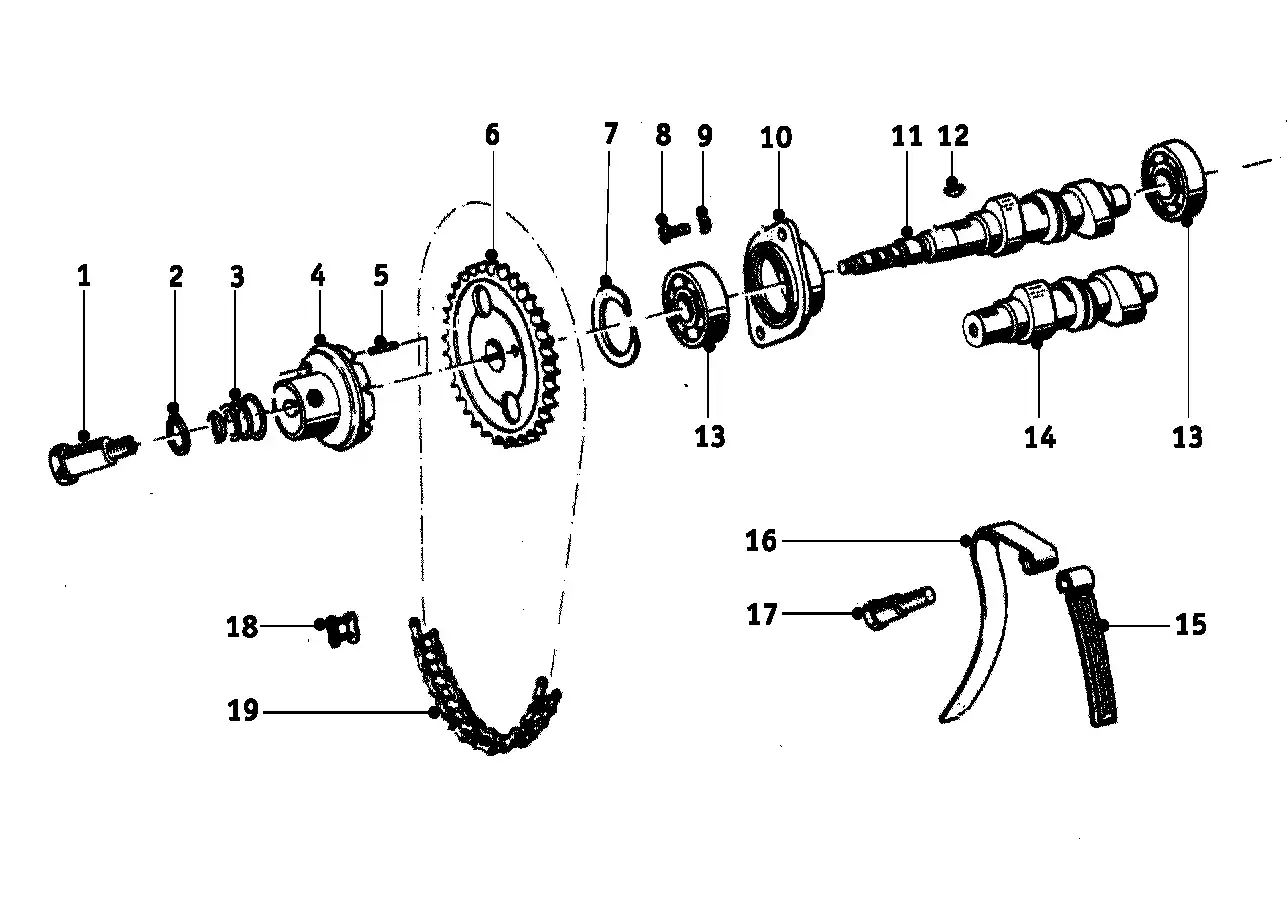 6
7
8
9
10
11
12
1
2
3
4
5
13
14
13
16
17
15
18
19