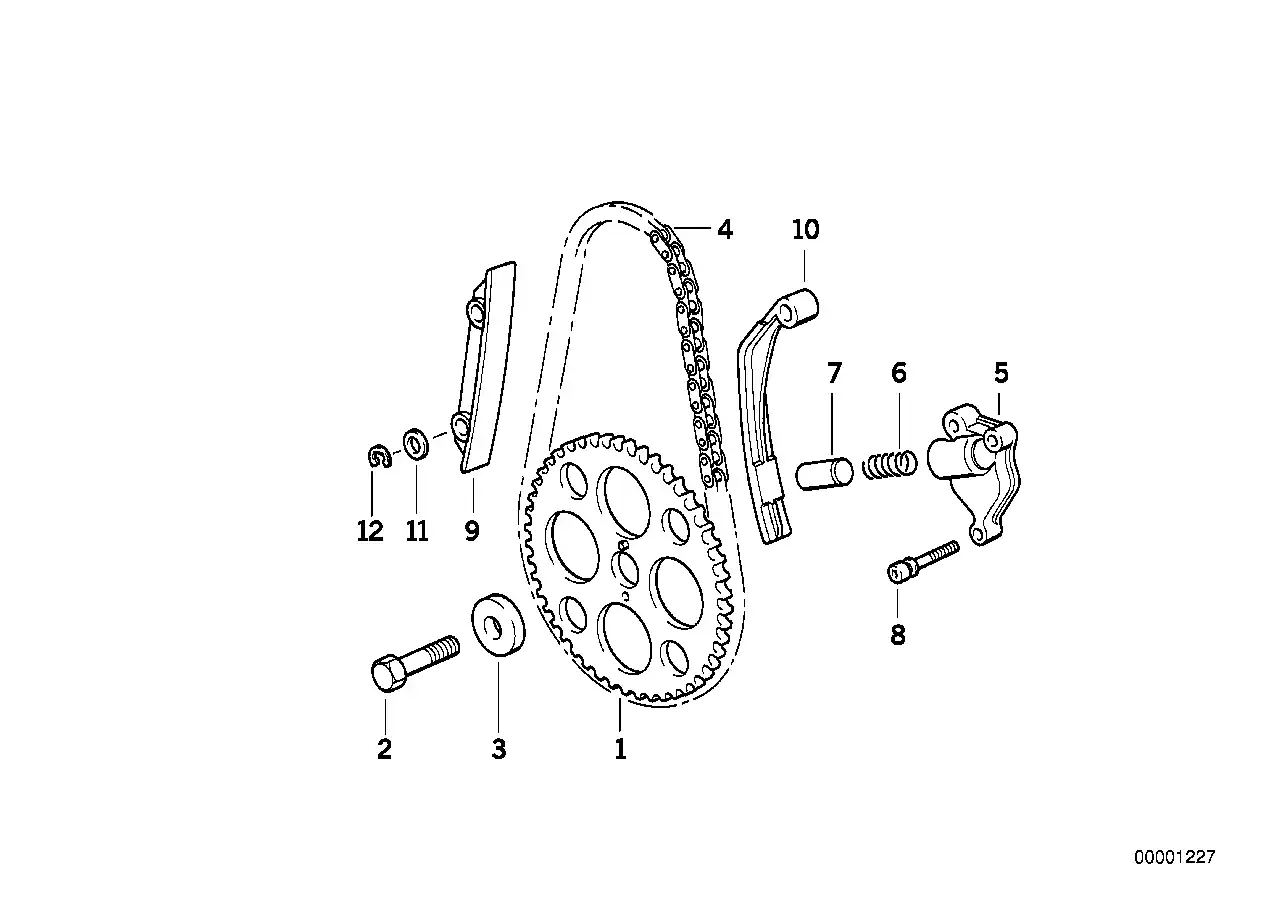 4
10
7
6
5
12
11
9
8
2
3
1
00001227