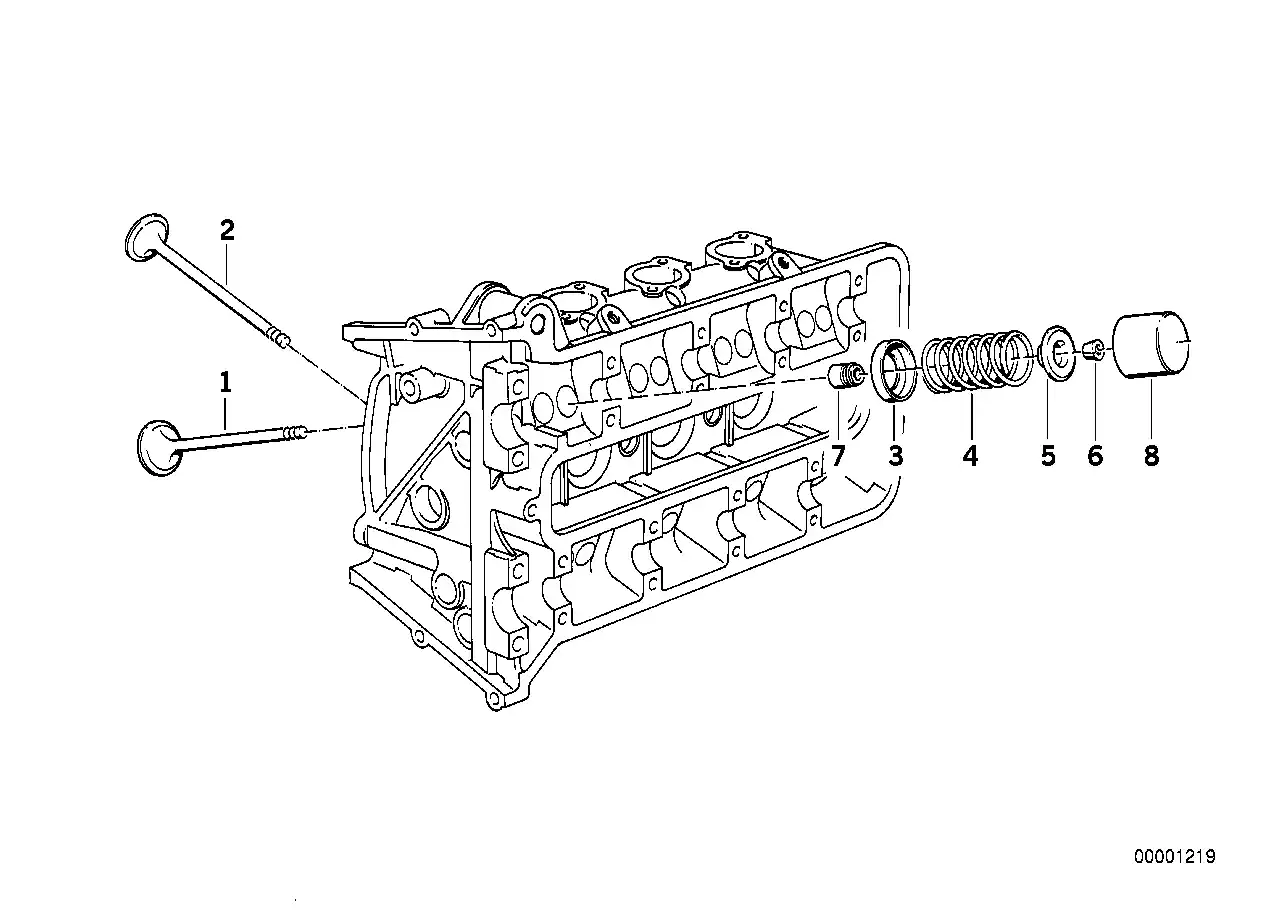 2
1
7
3
4
5
6
8
00001219