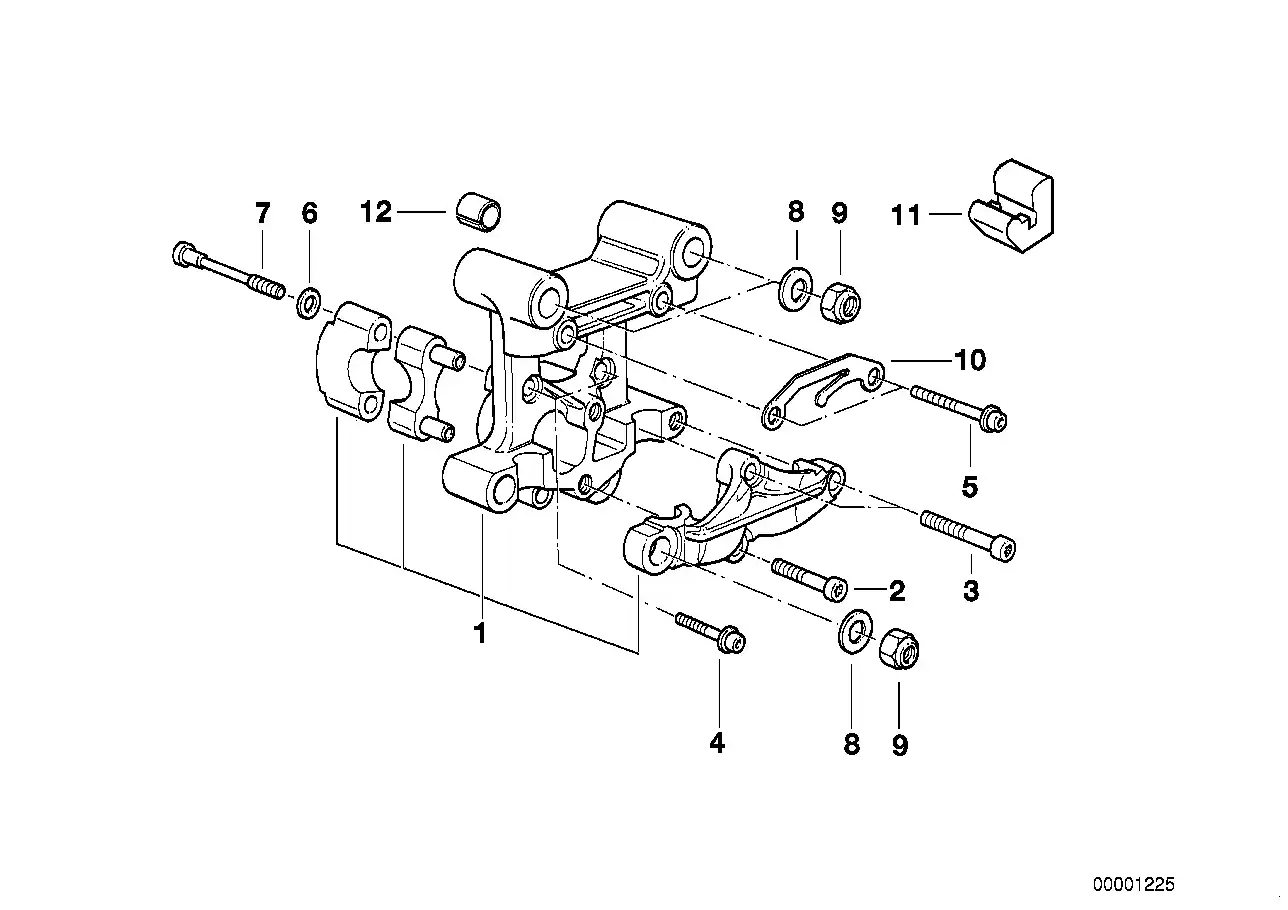 7
6
12
8
9
11
10
5
3
2
1
4
8
9
00001225