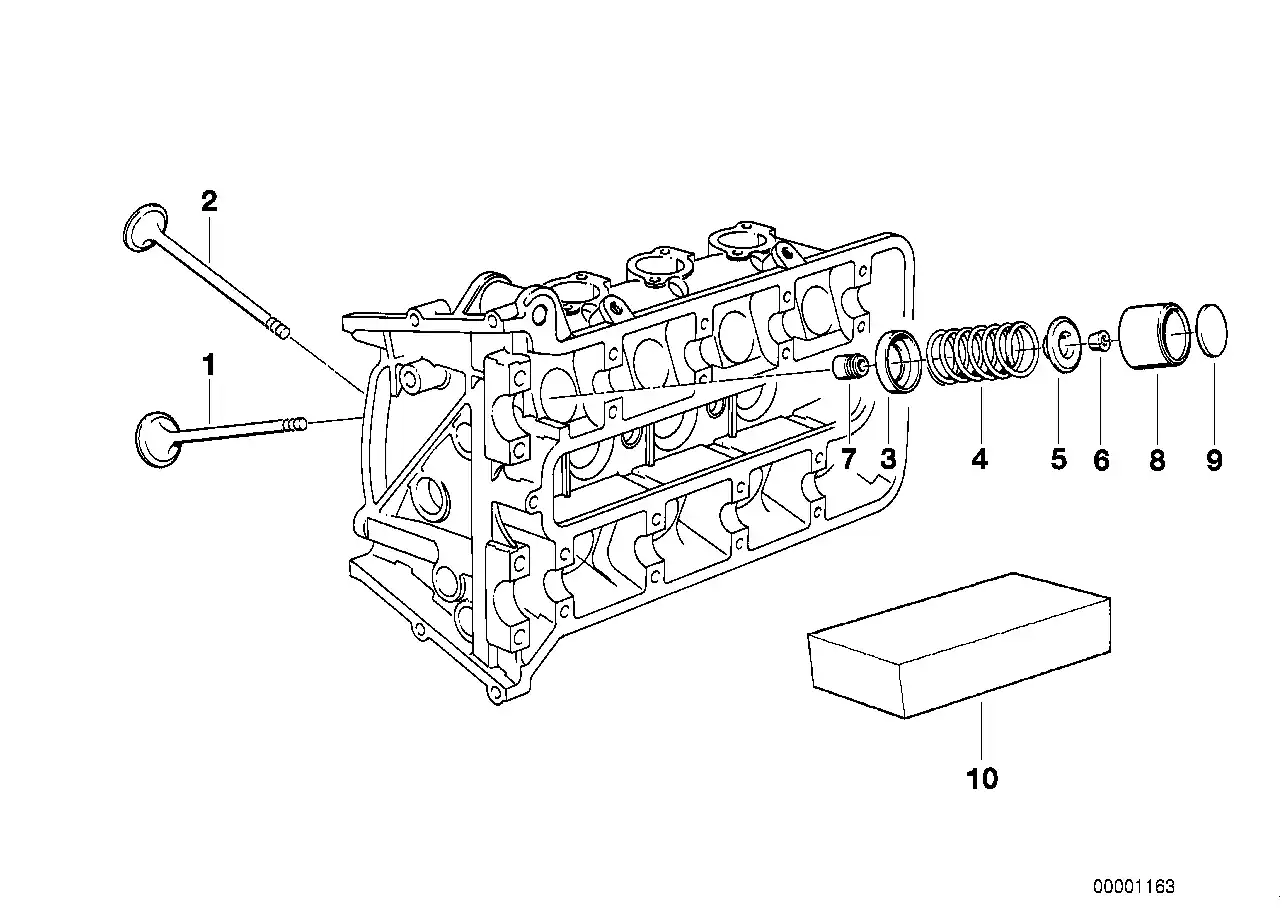 2

1

7 3 4 5 6 8 9

10

00001163