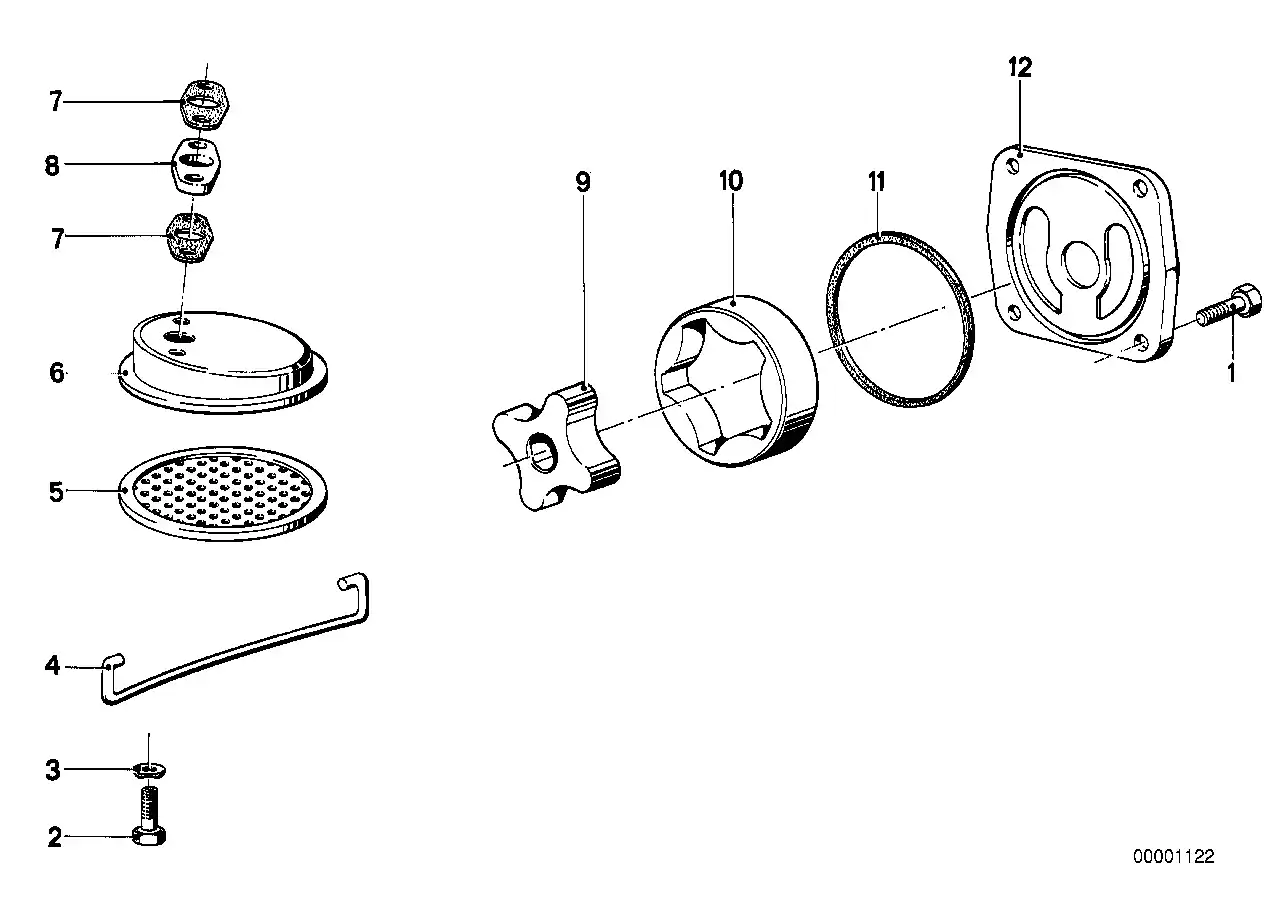 7
8
7
6
5
4
3
2
9
10
11
12
1
00001122