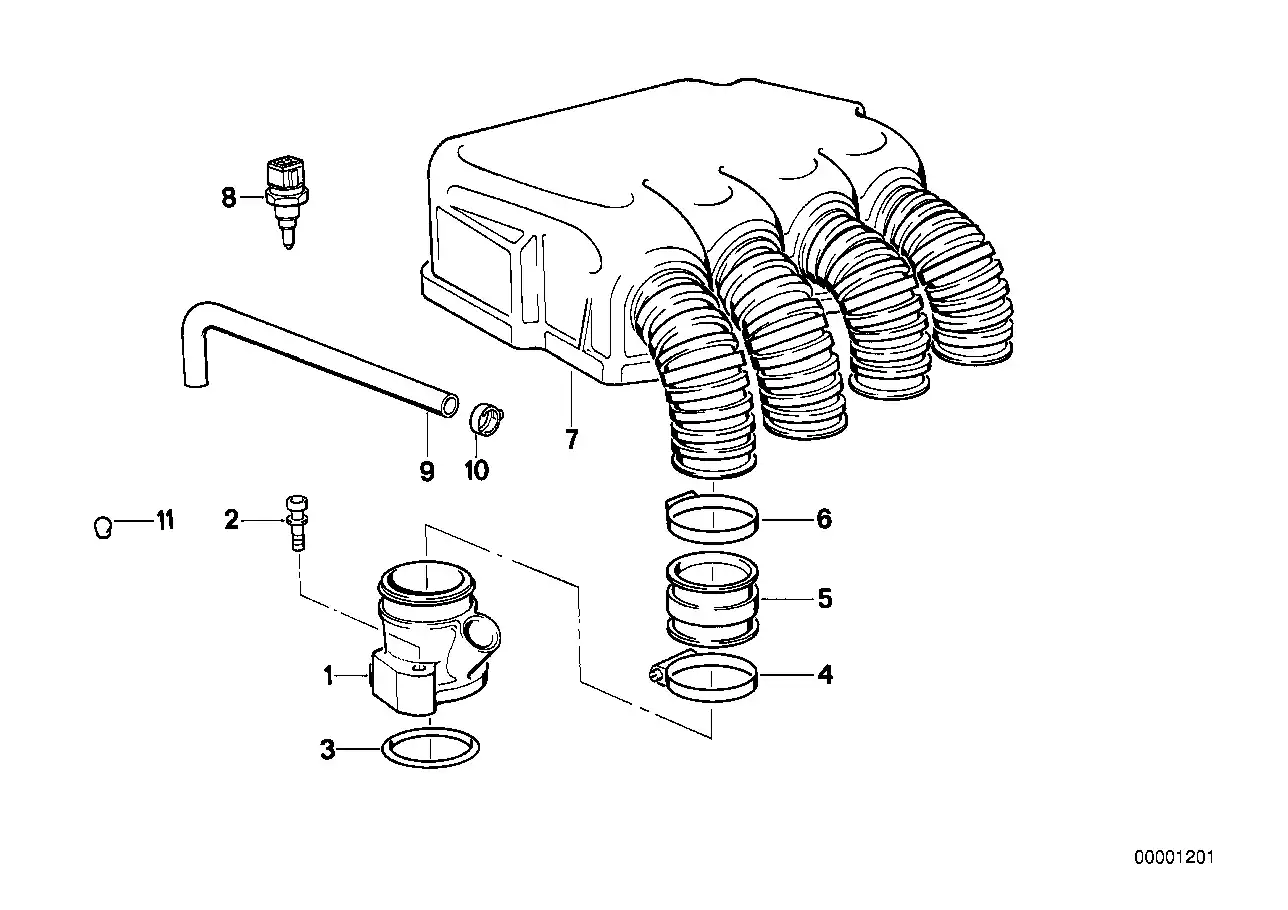 8
9
10
7
11
2
6
5
1
4
3
00001201