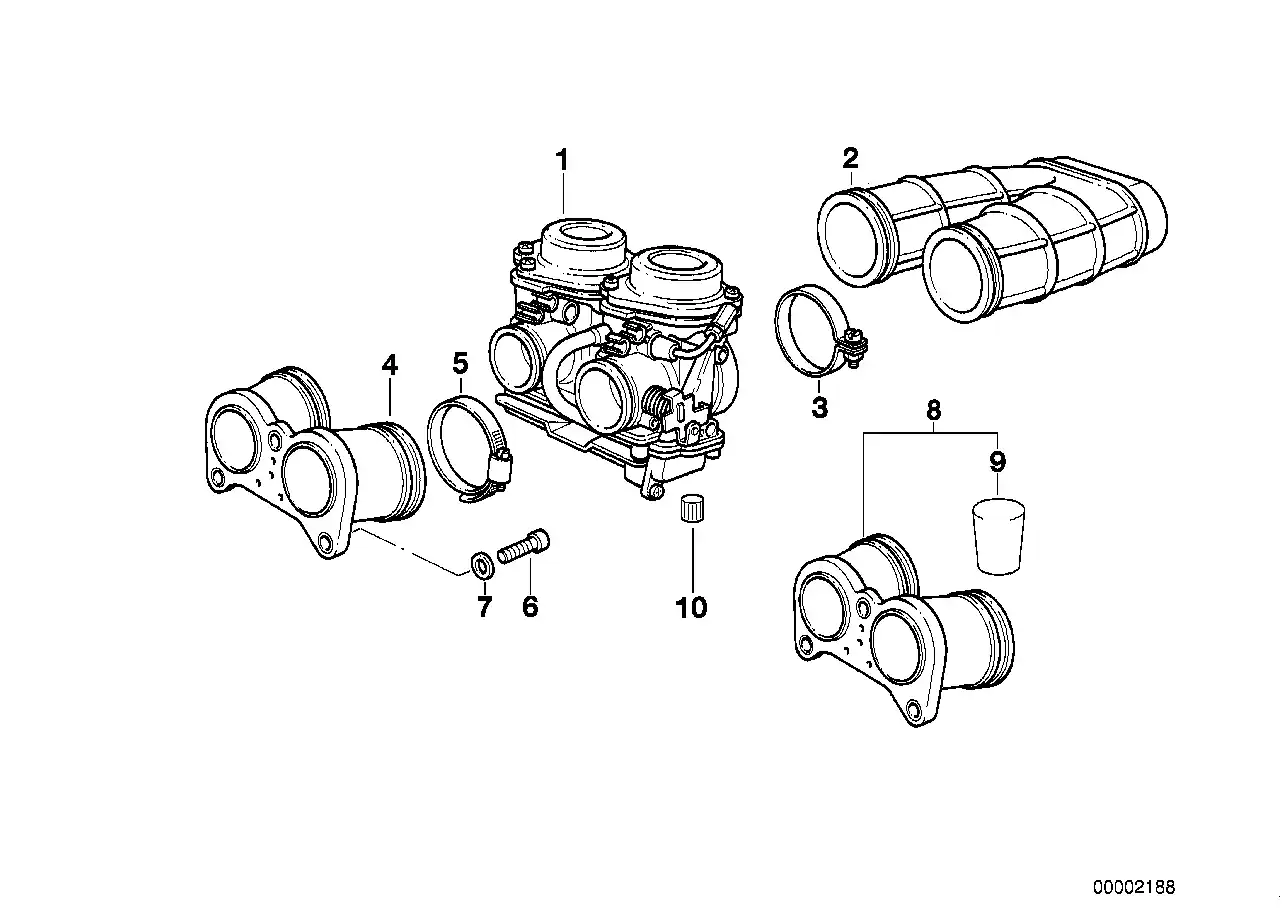 1
2
4
5
3
8
9
7
6
10
00002188