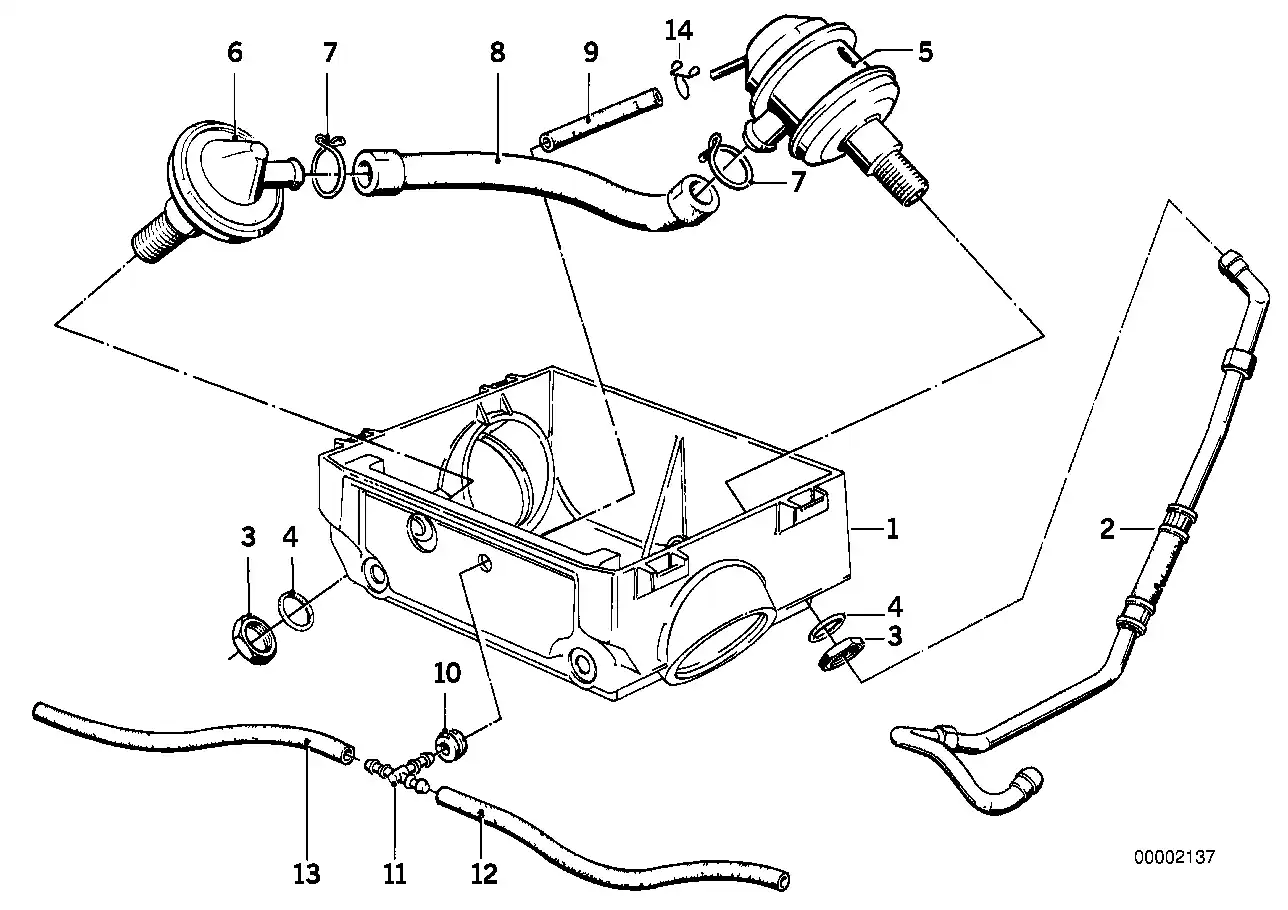 6
7
8
9
14
5
7
1
2
3
4
4
3
10
13
11
12
00002137