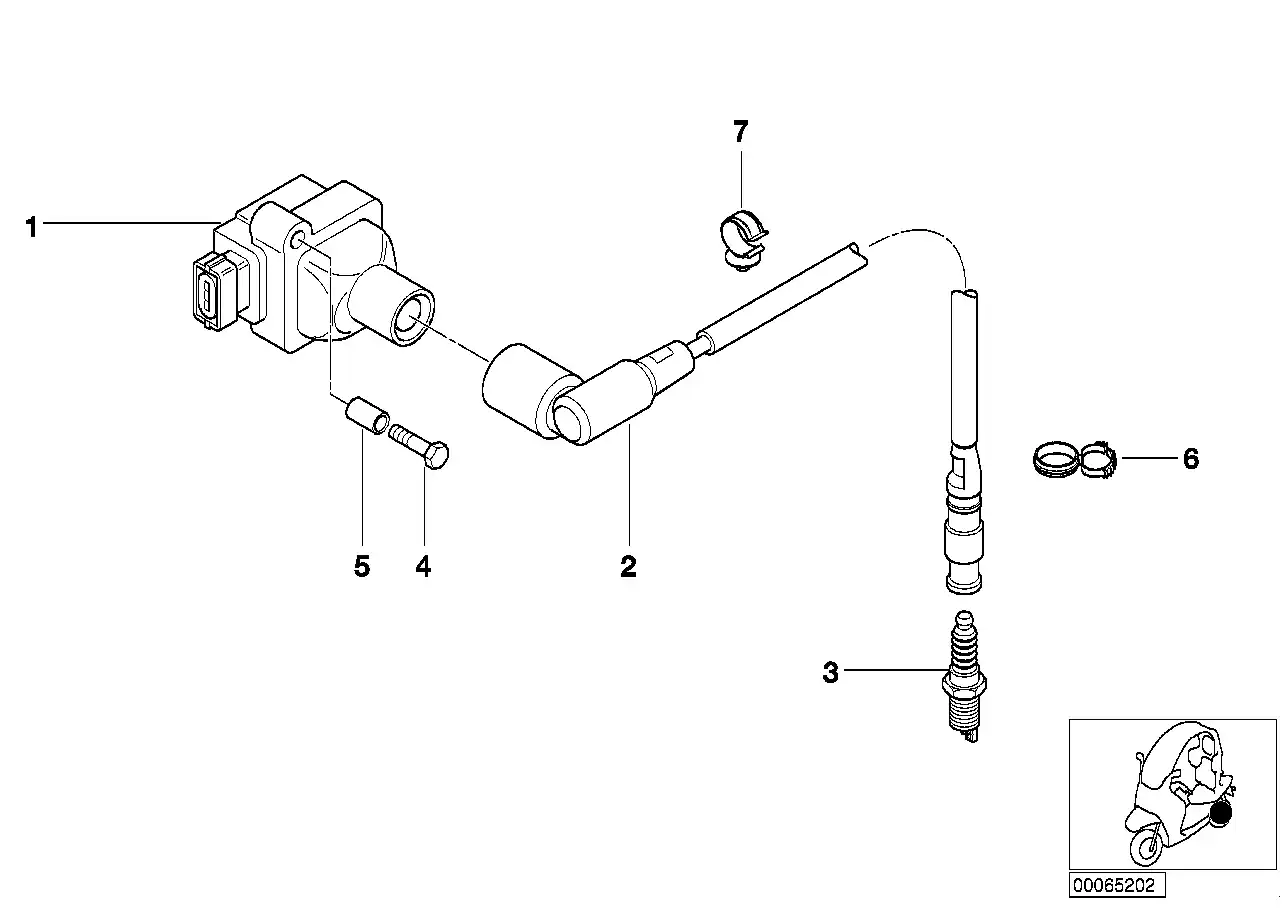 7
1
6
5
4
2
3
00065202