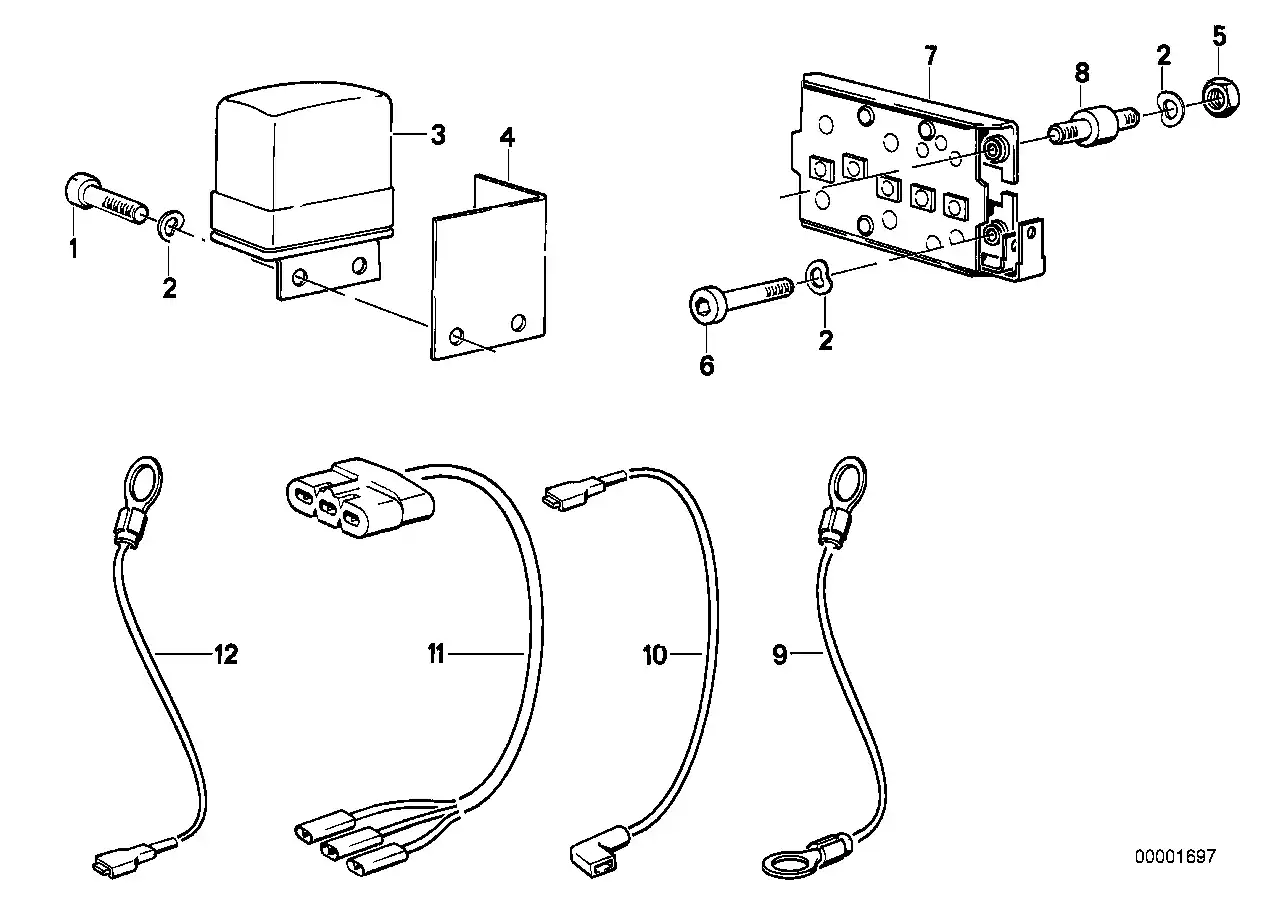 3
4
1
2
7
8
2
5
6
2
12
11
10
9
00001697