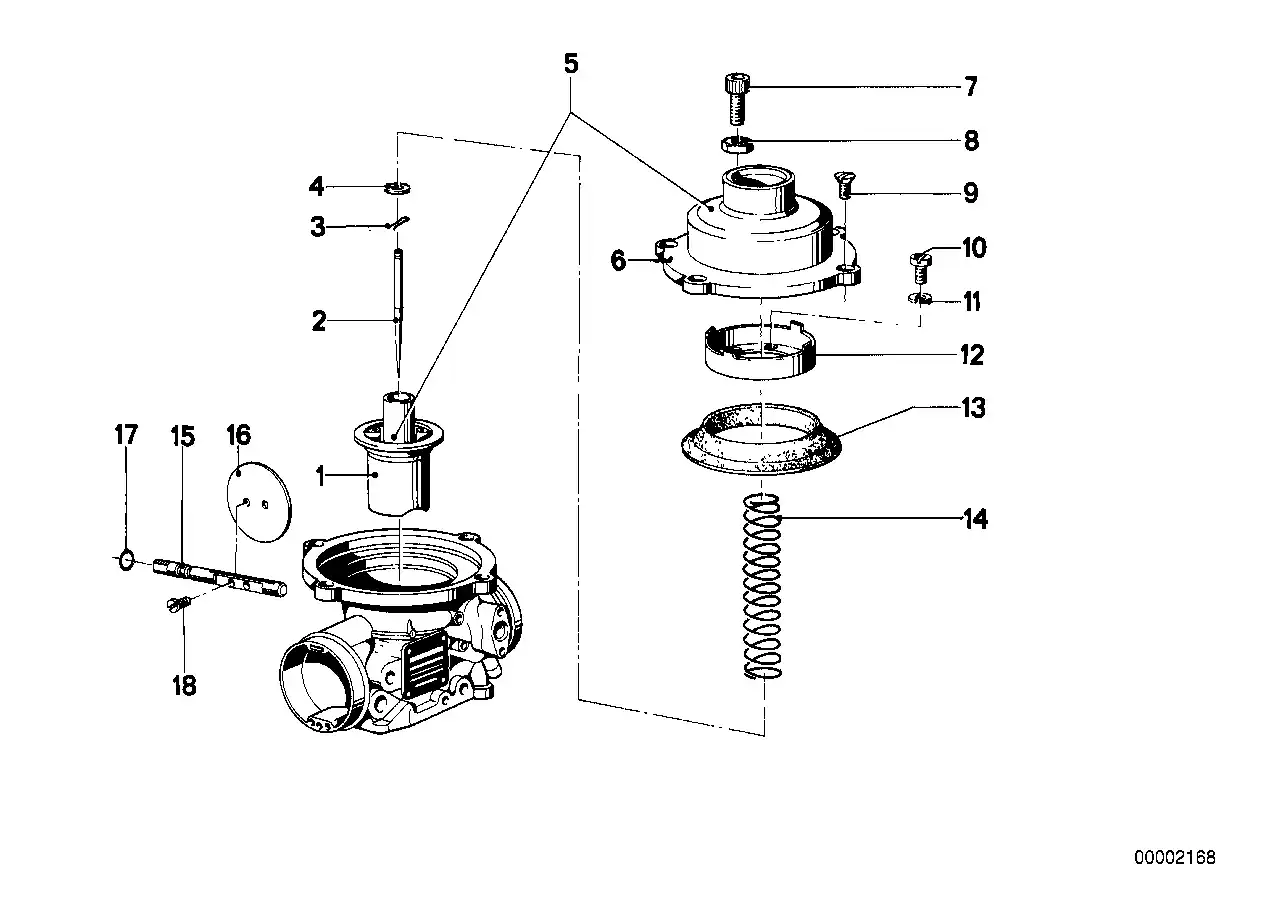 5
7
8
4
9
3
10
6
11
2
12
13
17
15
16
1
14
18
00002168