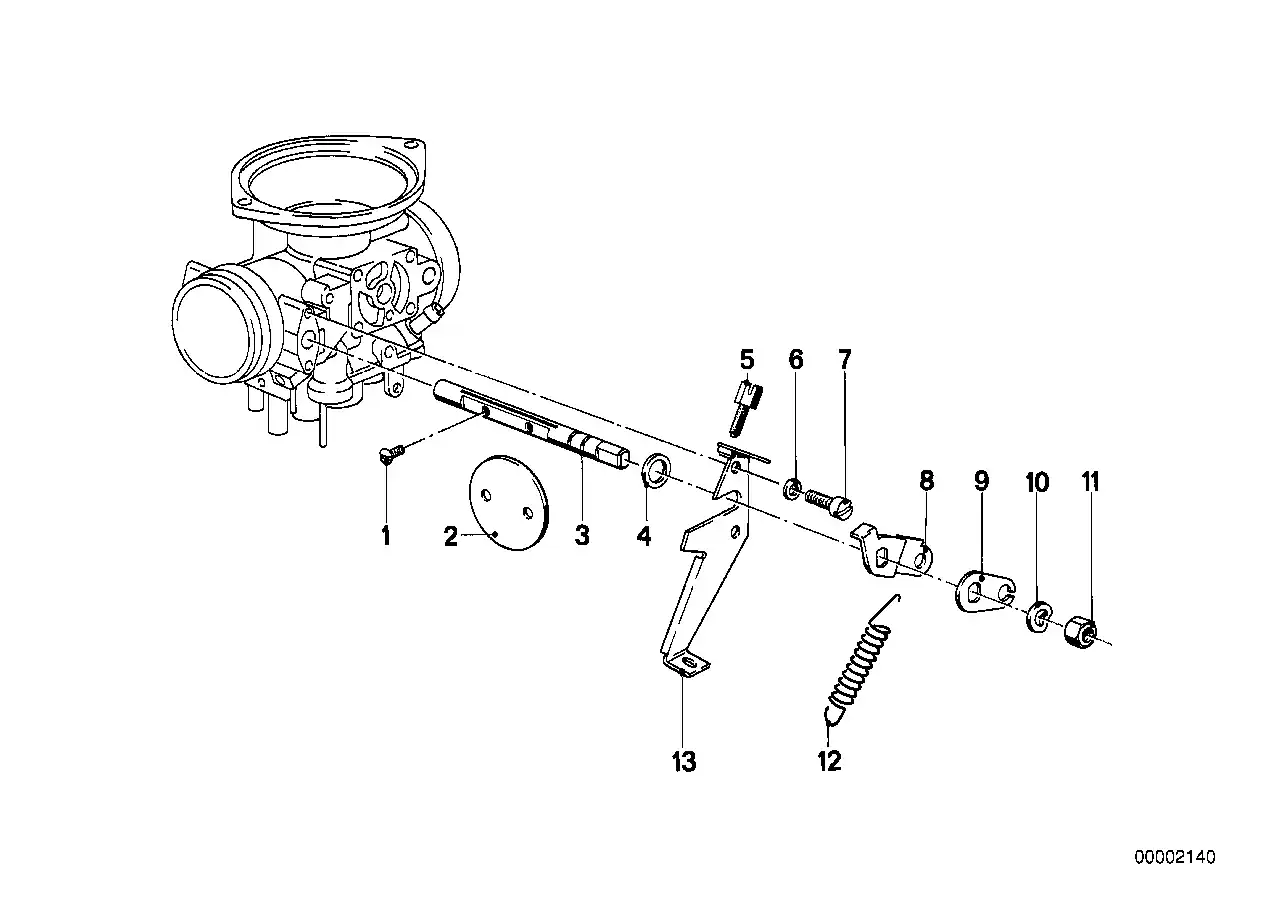 5
6
7
8
9
10
11
1
2
3
4
13
12
00002140