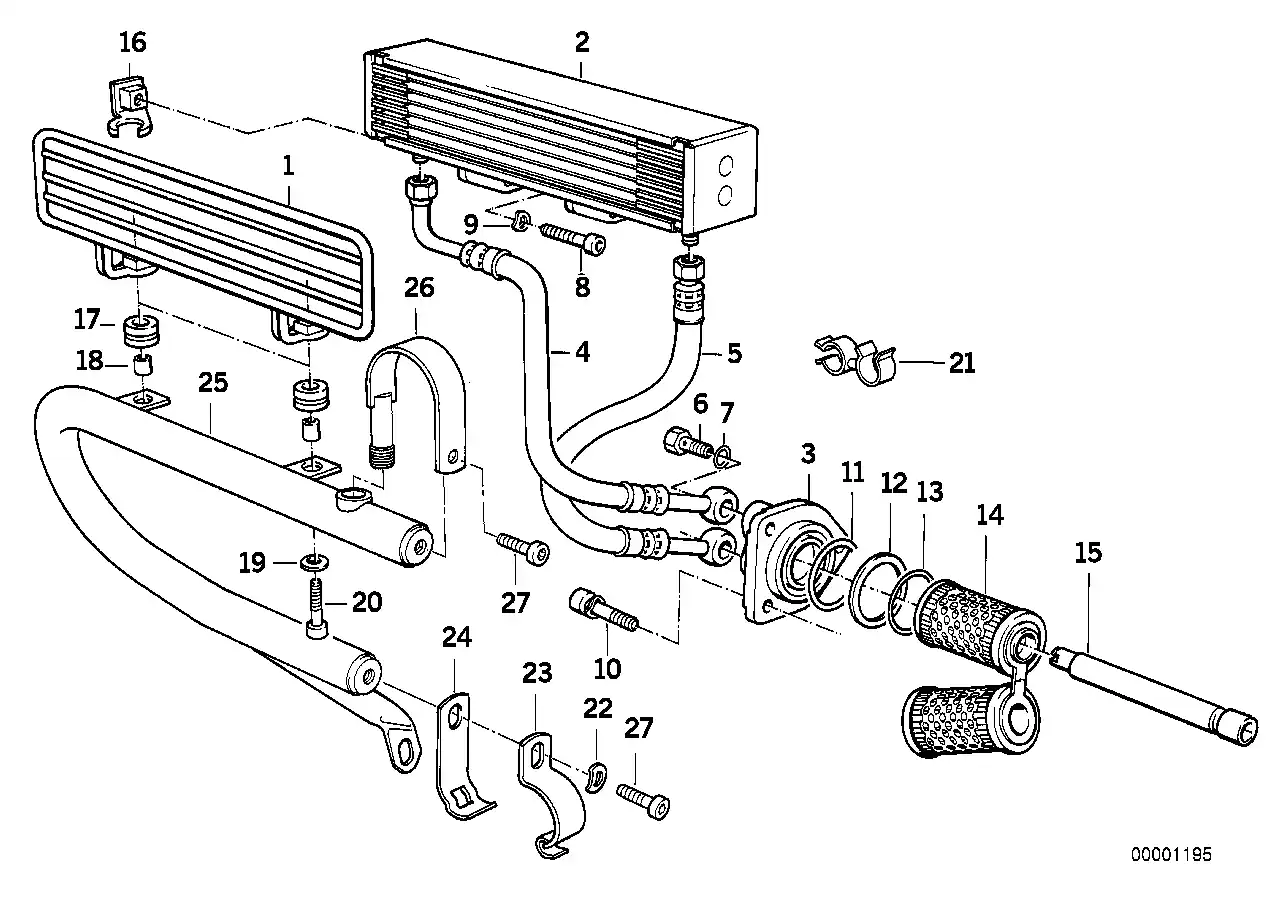 16
2
1
9
8
26
17
18
25
4
5
21
6
7
3
11
12
13
14
15
19
20
27
10
24
23
22
27
00001195