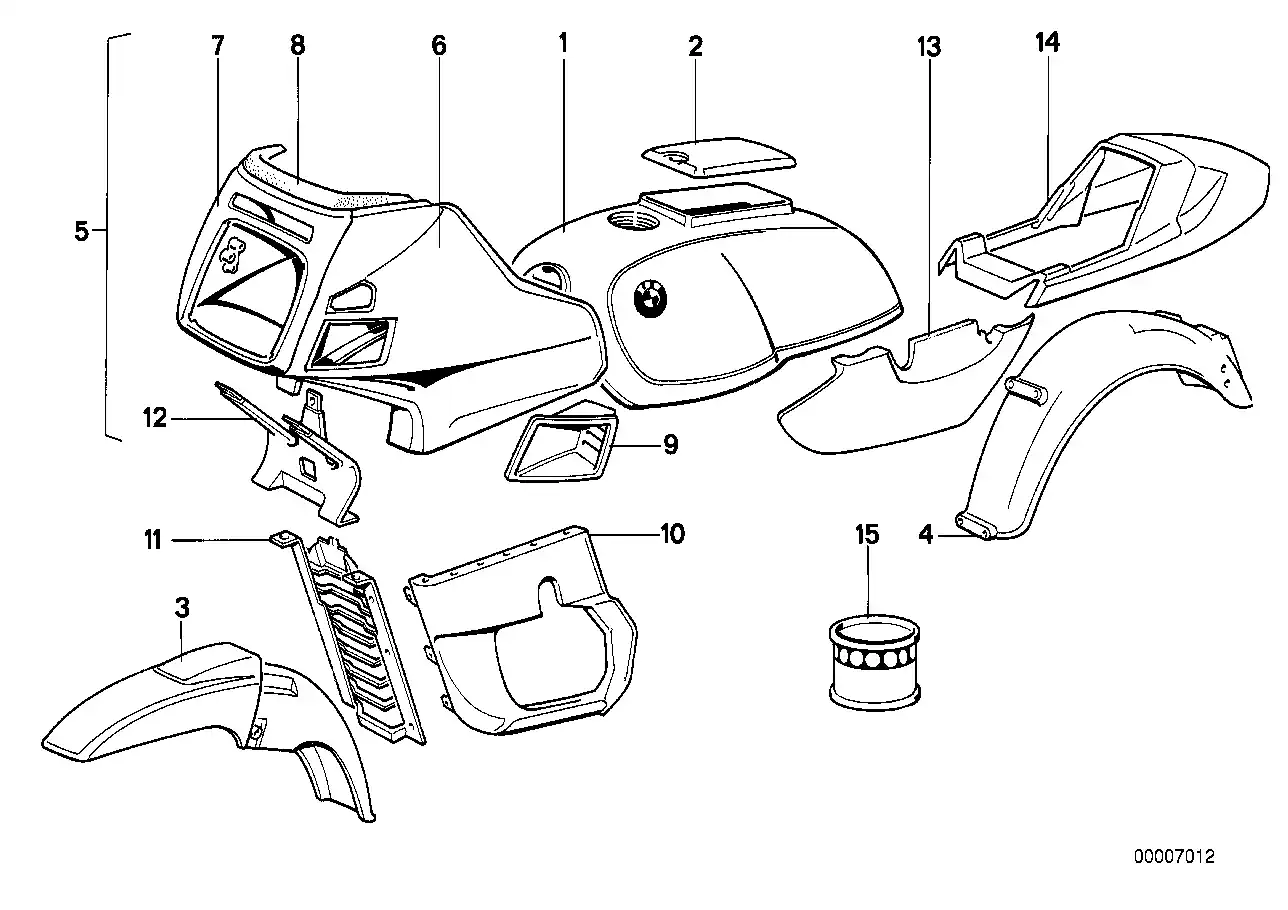 7
8
6
1
2
13
14
5
12
9
11
10
15
4
3
00007012