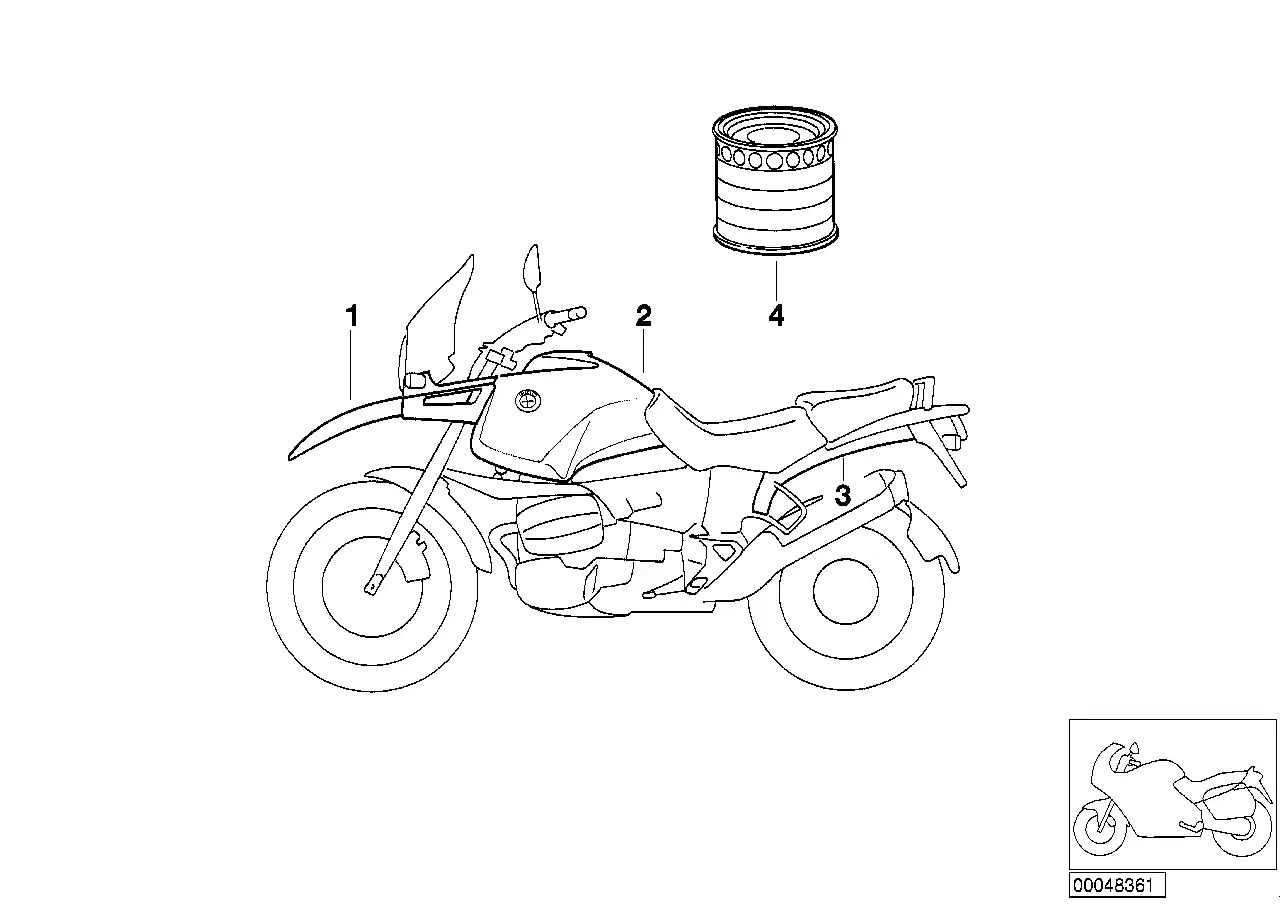 1
2
4
3
00048361