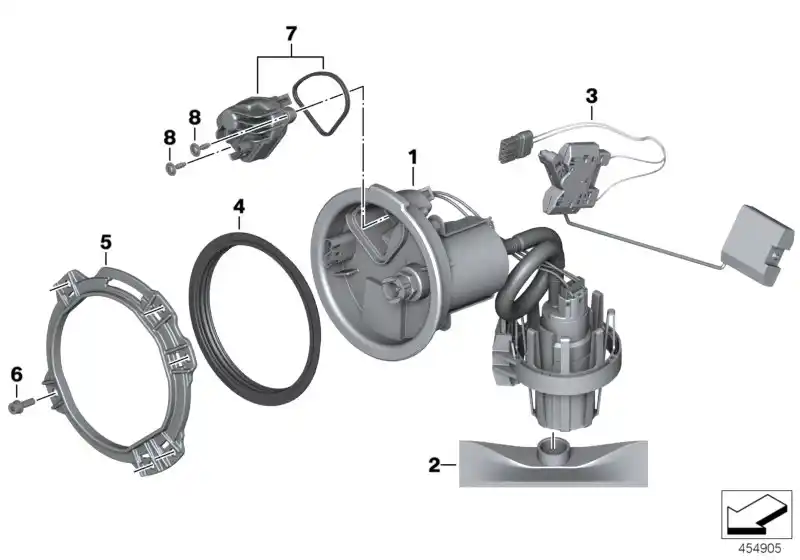 7
8
8
3
1
4
5
6
2
454905