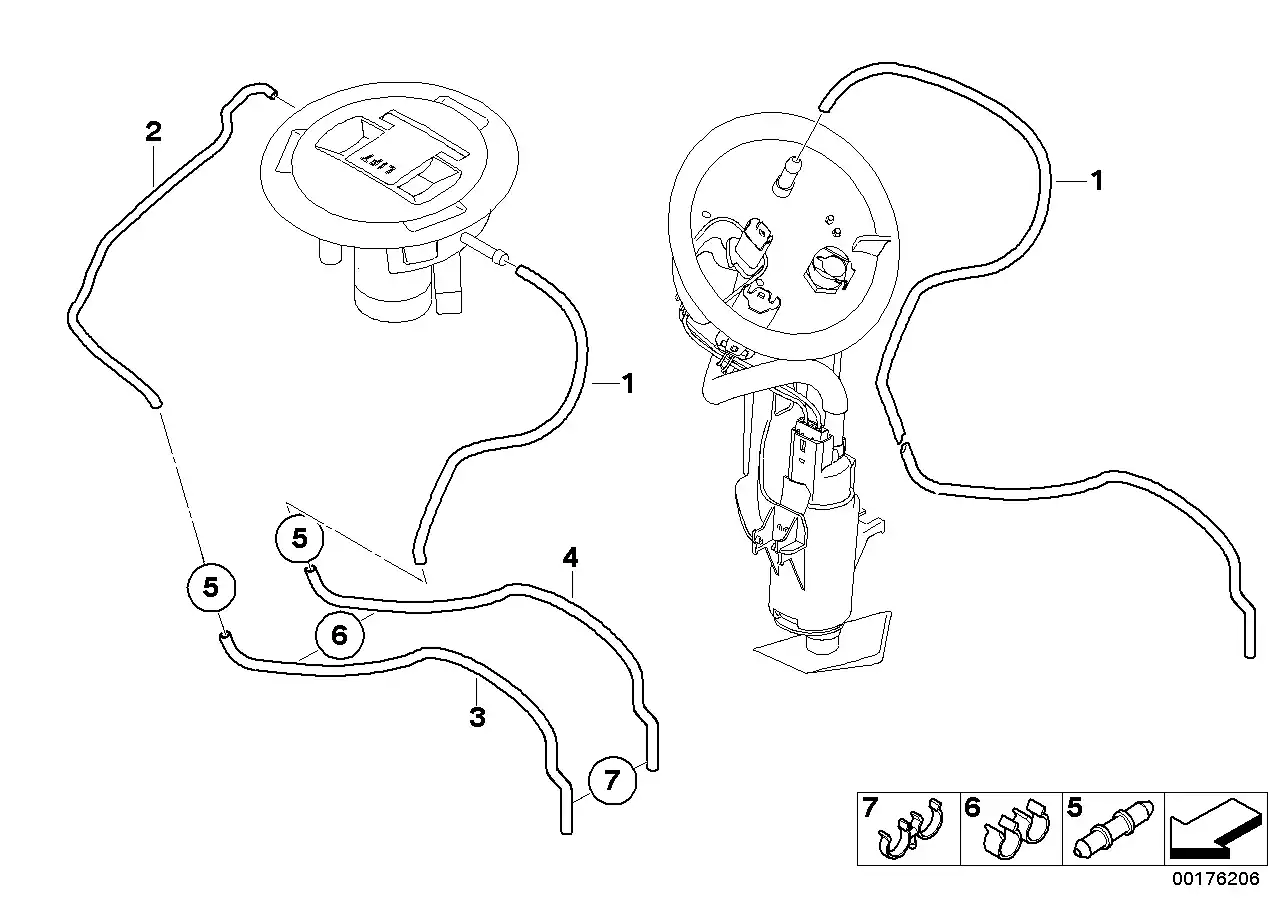 2

LIFT

1

1

5

5

4

6

3

7

7

6

5

00176206