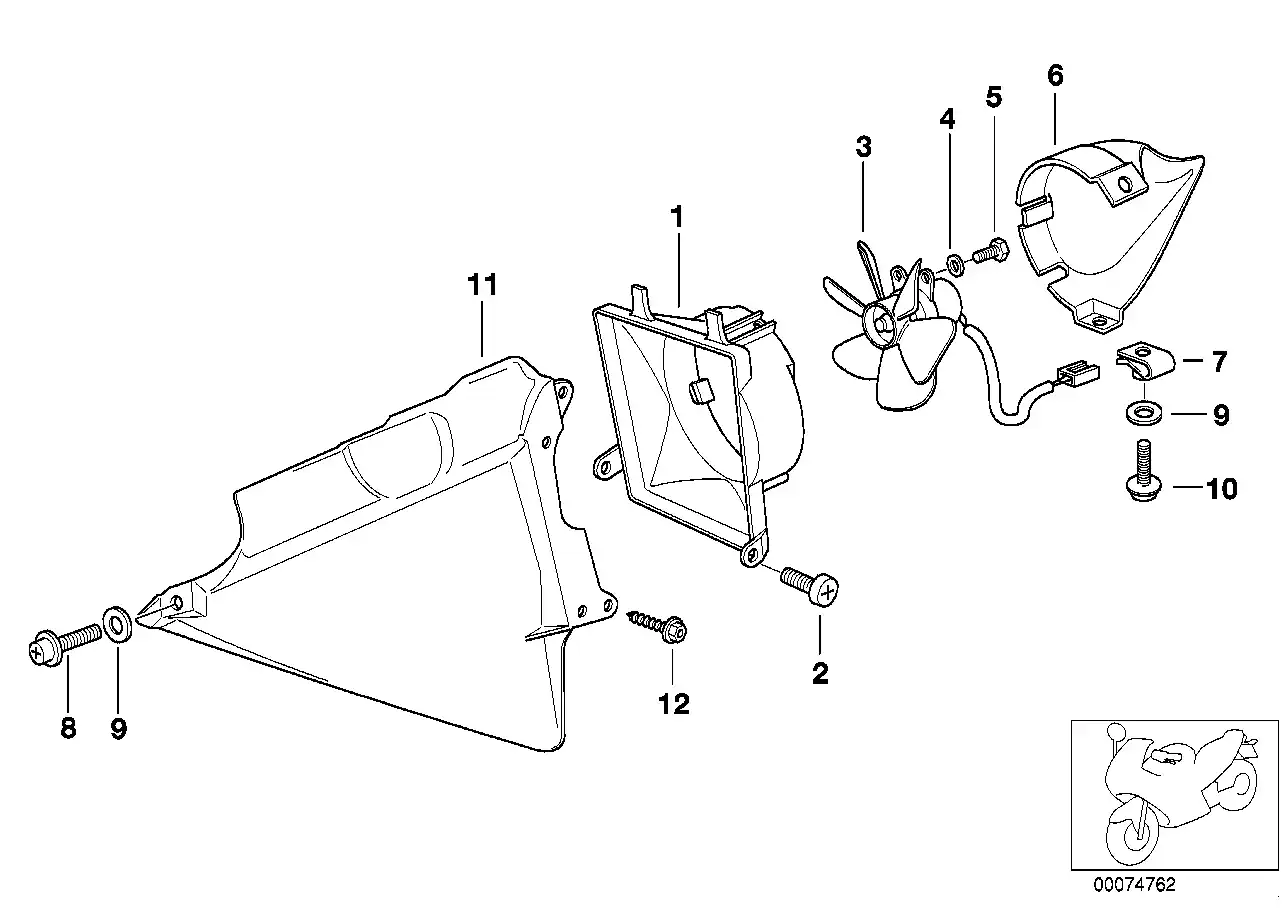 6
5
4
3
1
11
7
9
10
2
12
8
9
00074762