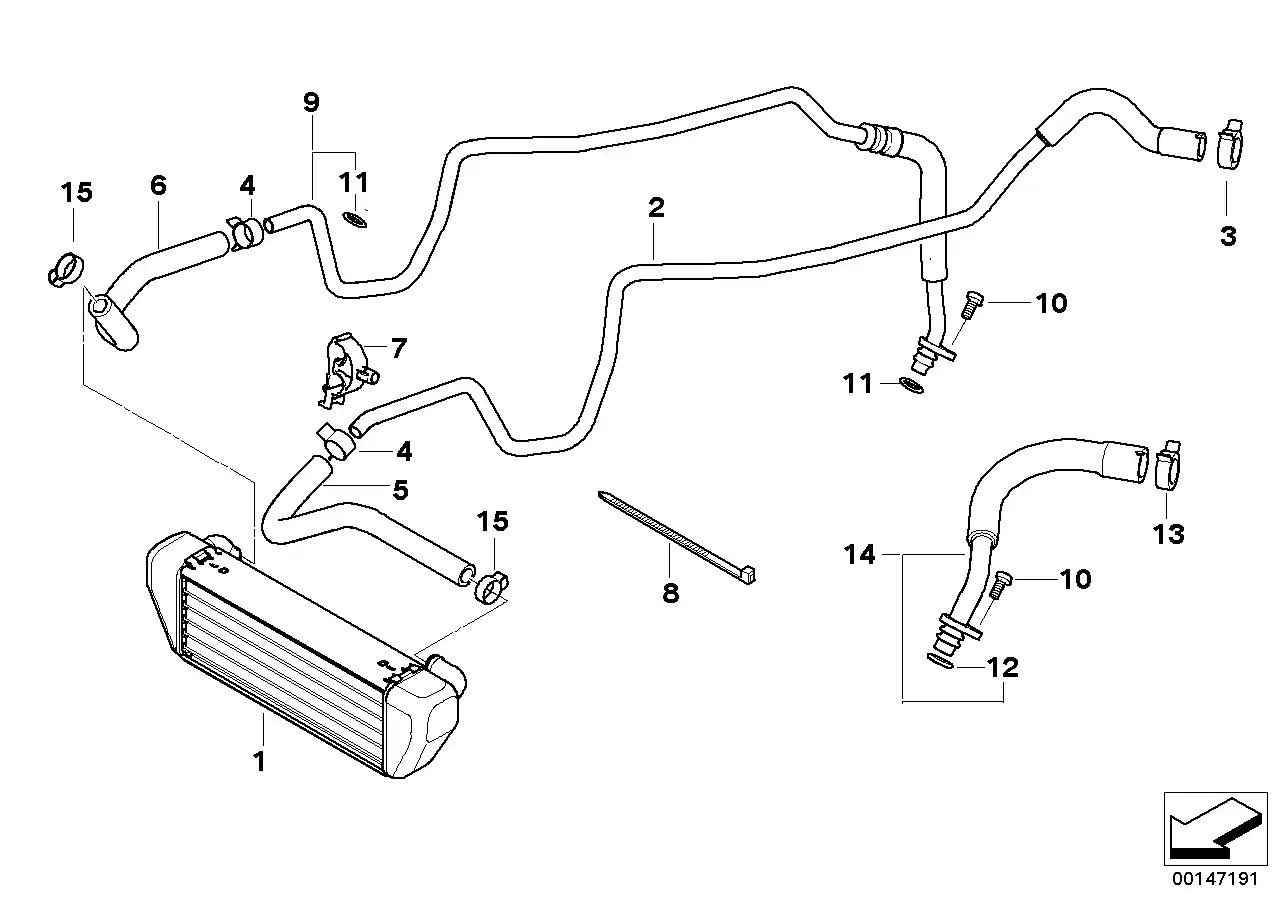 9
15
6
4
11
2
3
10
7
11
4
5
15
8
13
14
10
12
1
00147191