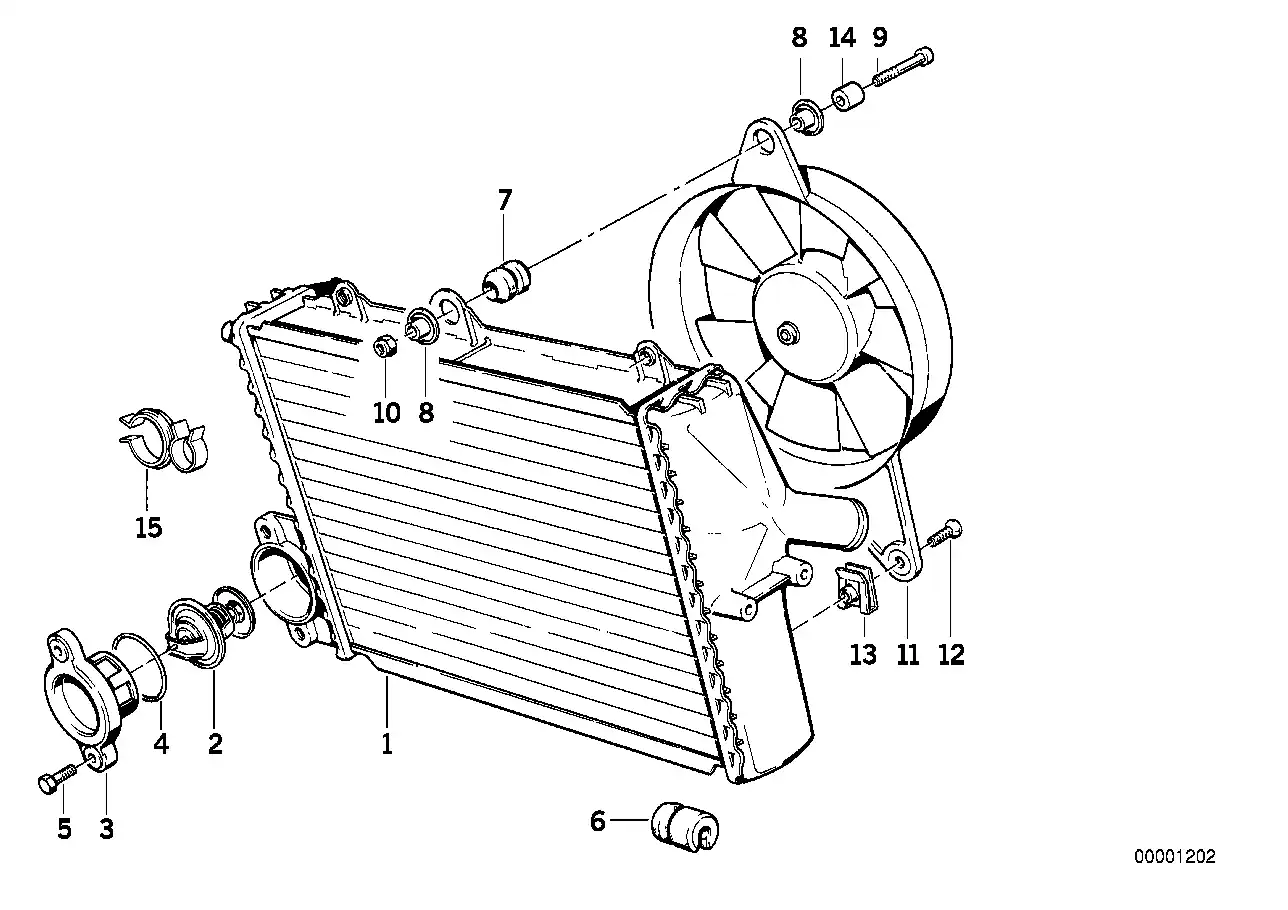 8 14 9
7
10 8
15
13 11 12
4 2 1
5 3
6
00001202