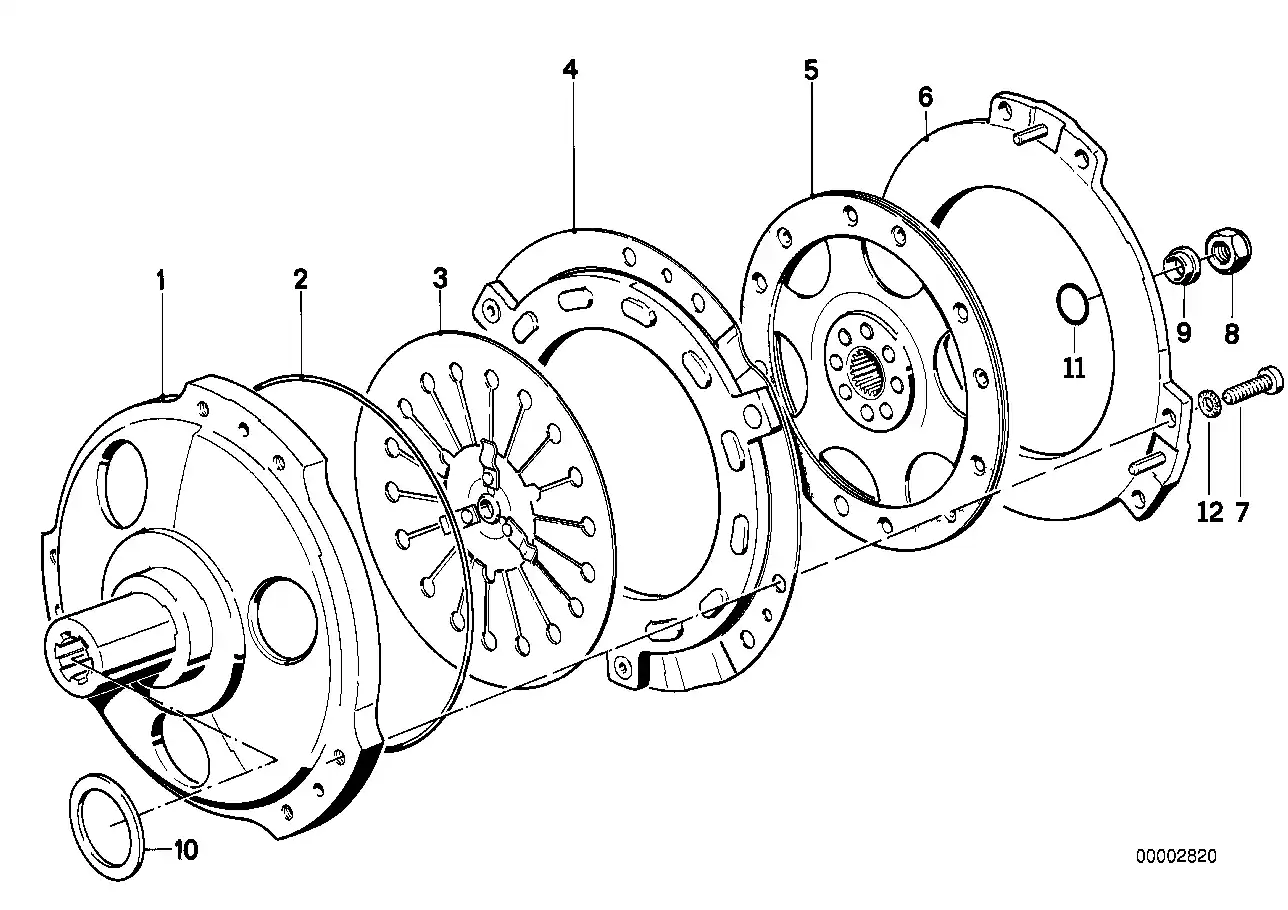 4
5
6
1
2
3
9
8
11
12
7
10
00002820