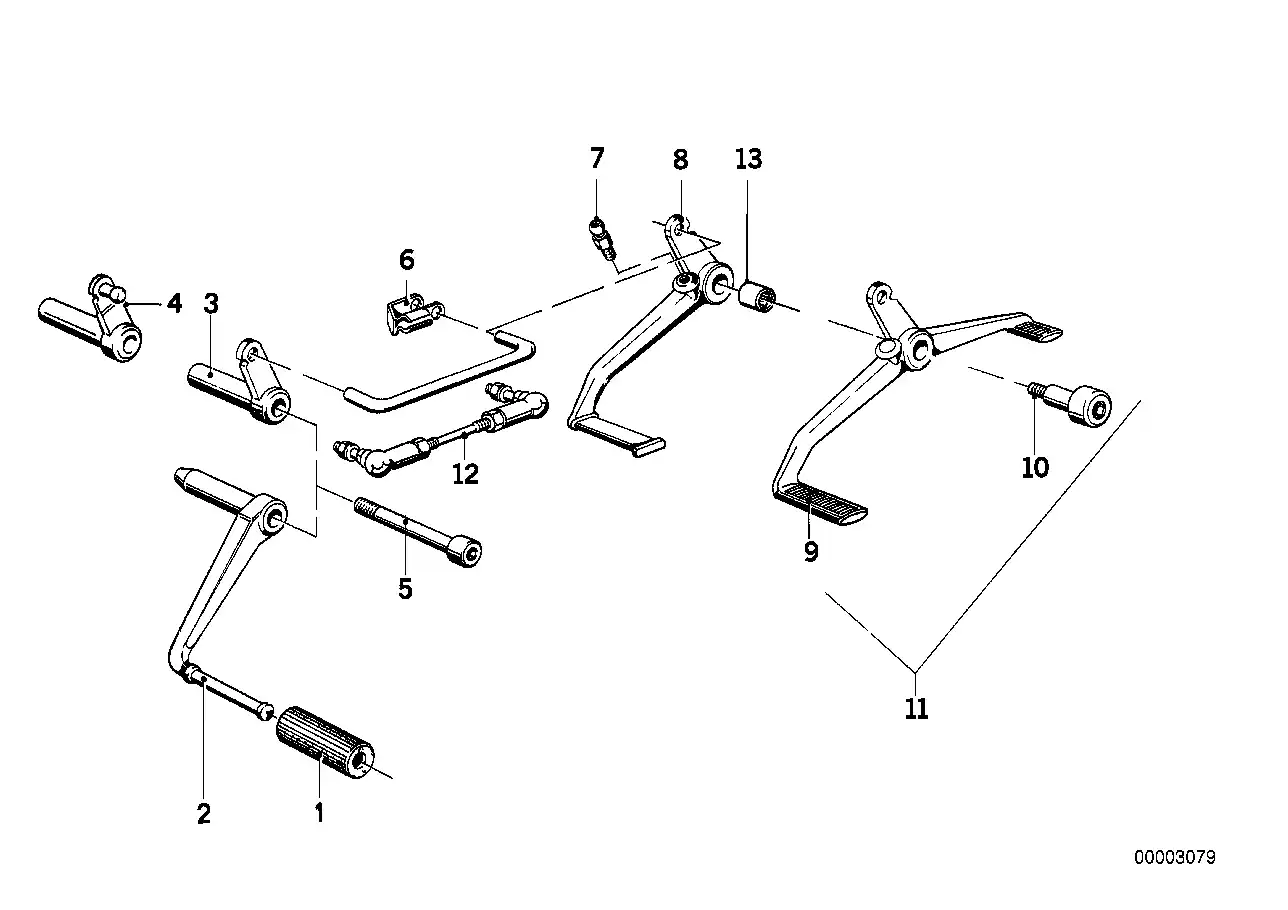 7
8
13
6
4
3
12
10
5
9
11
2
1
00003079