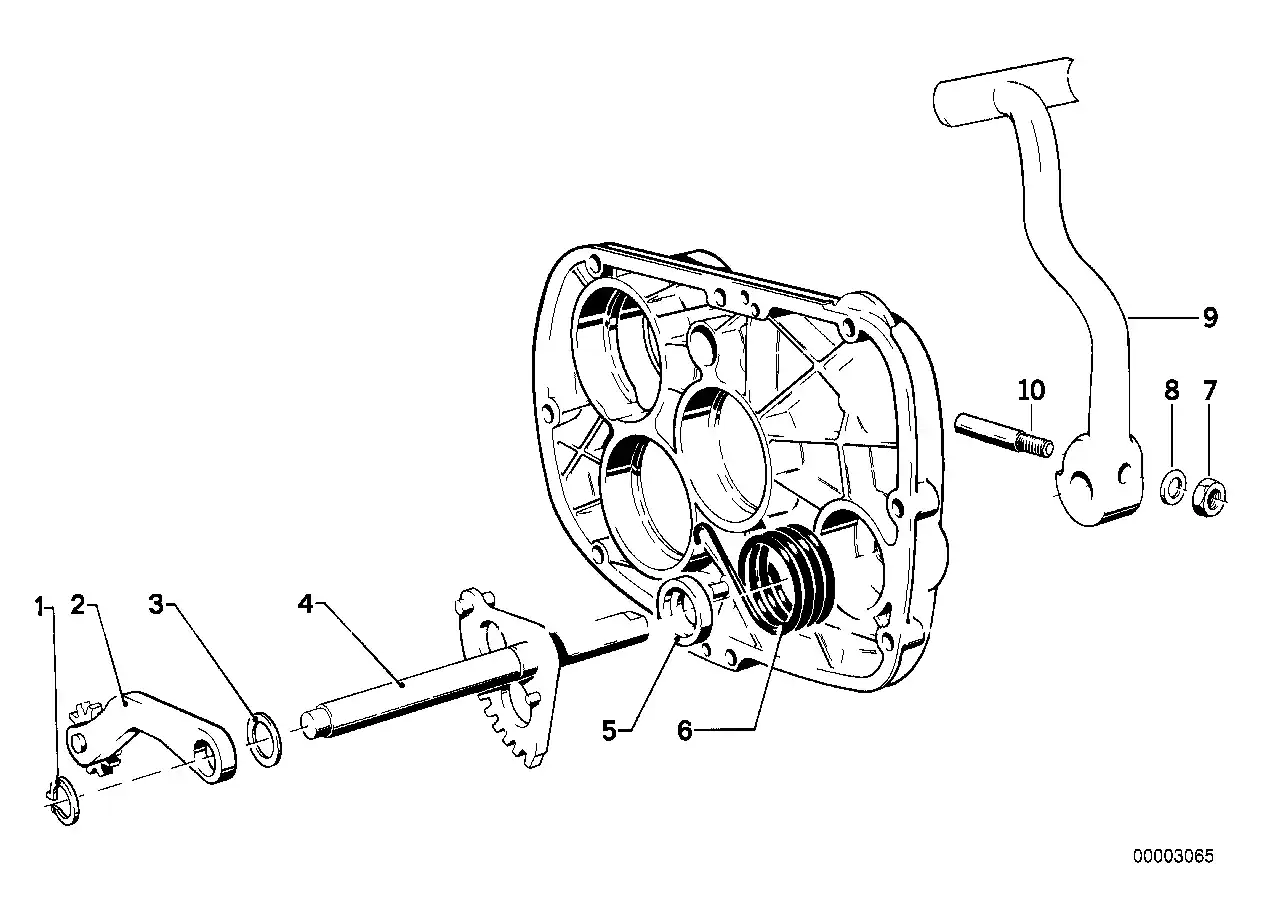 9
10
8
7
1
2
3
4
5
6
00003065