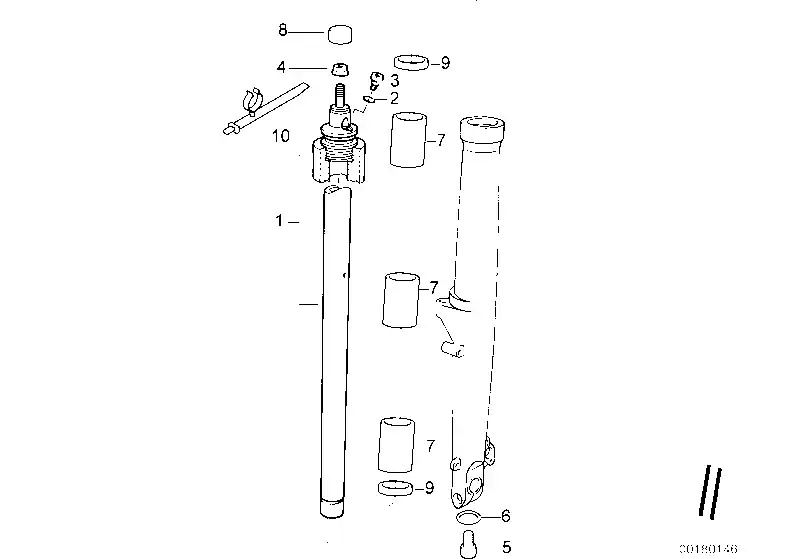 8
4
9
3
2
10
7
1
7
7
9
6
5
00180146