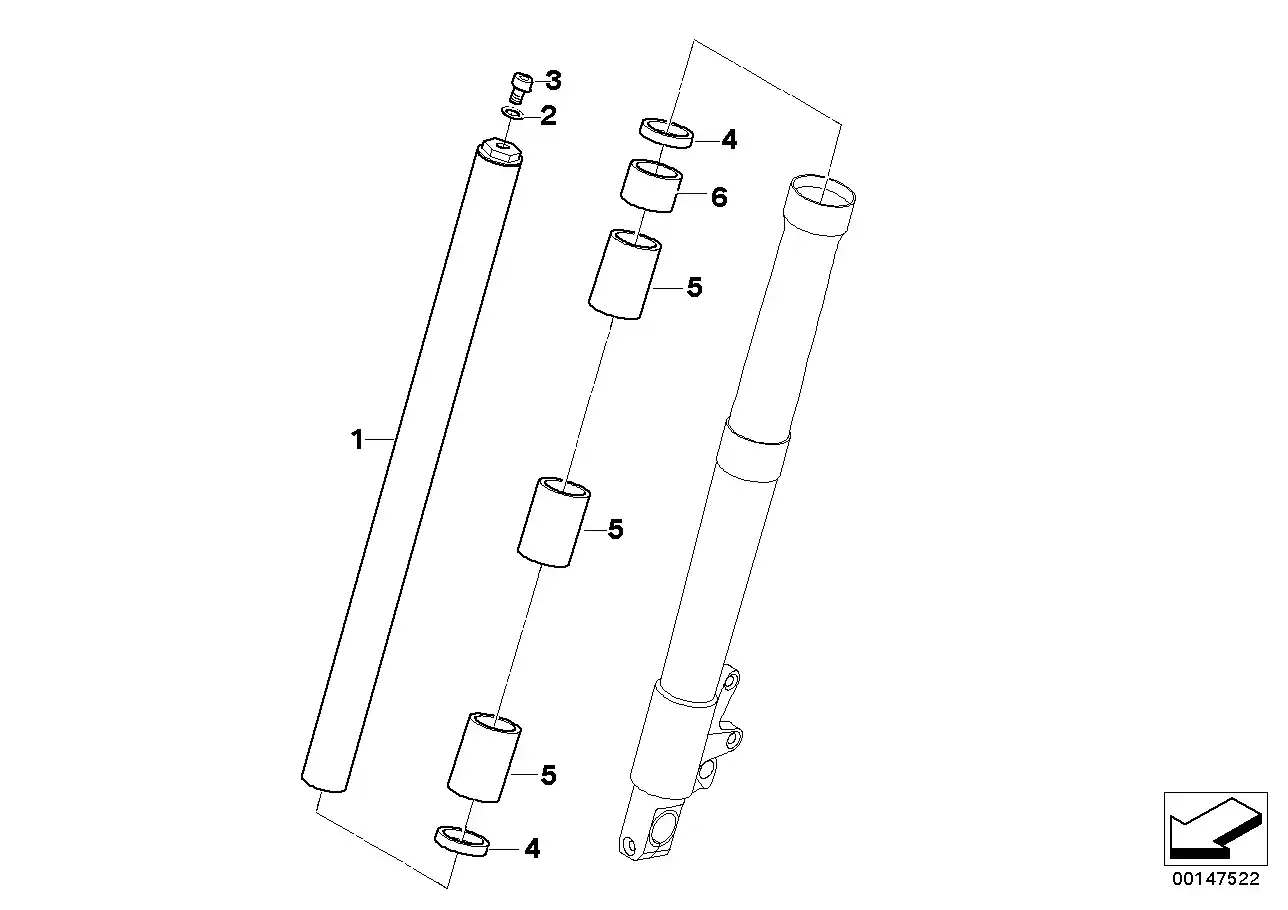 3
2
4
6
5
1
5
5
4
00147522