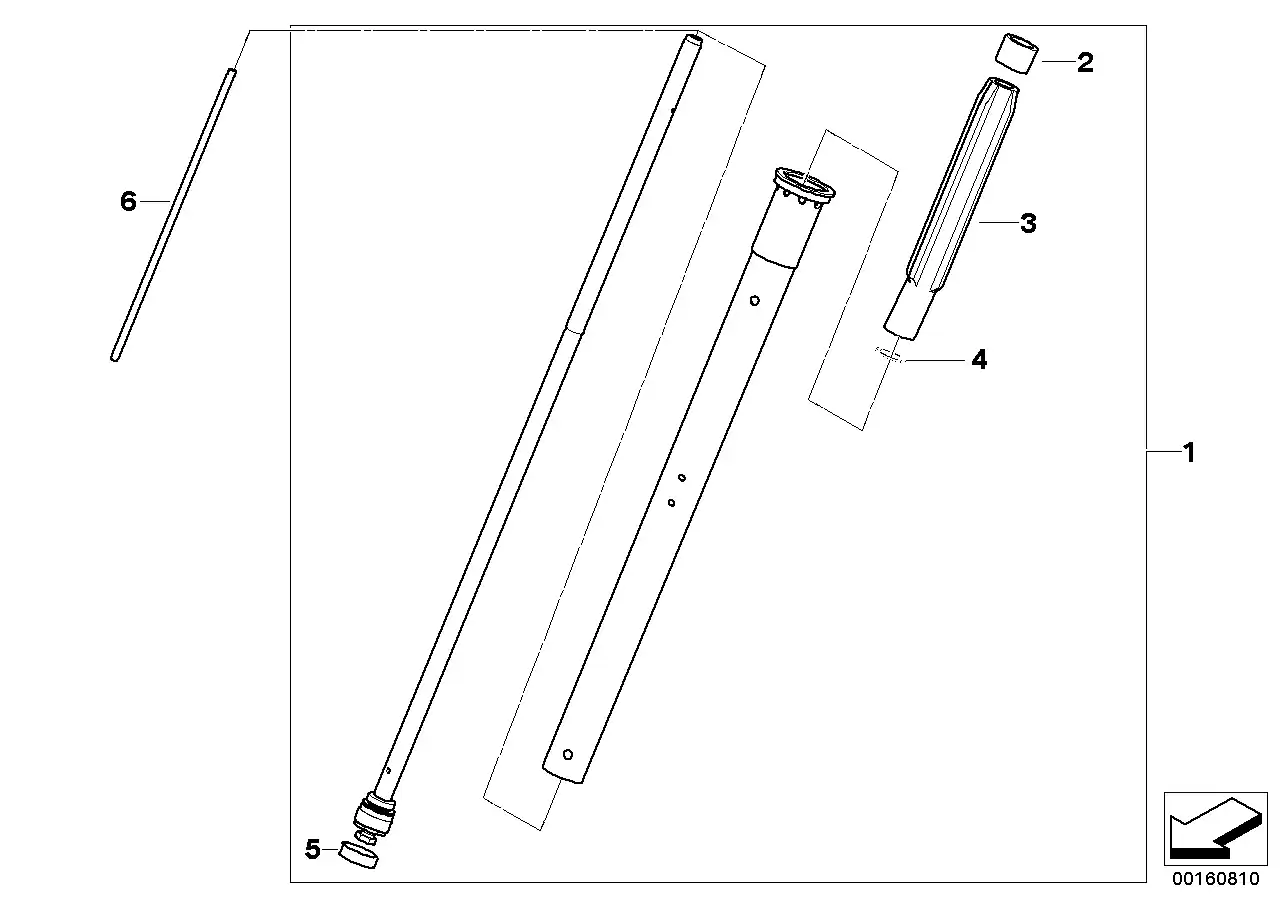 6

2

3

4

1

5

00160810