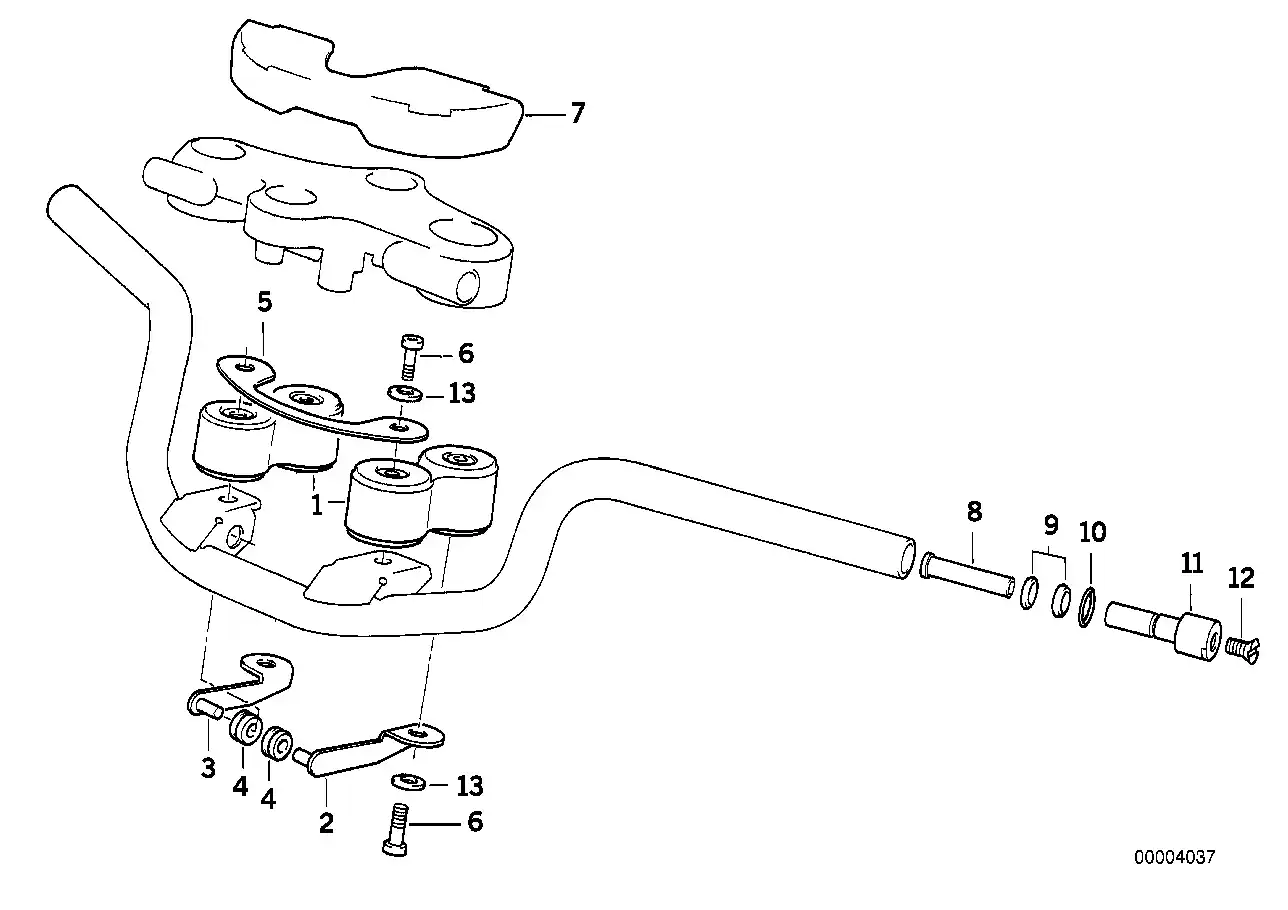 7
5
6
13
1
8
9
10
11
12
3
4
4
2
13
6
00004037