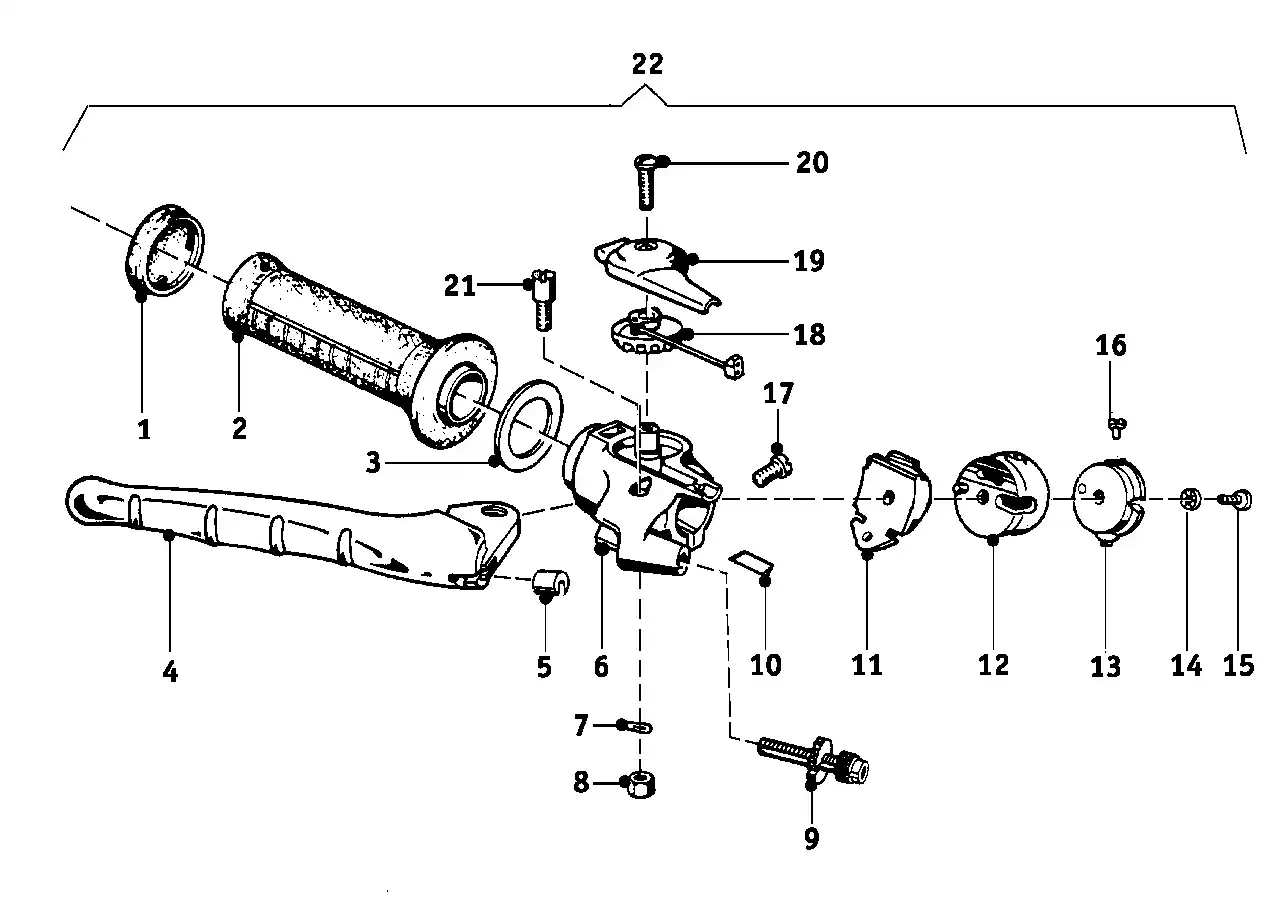 22

20

19

21

18

16

17

1

2

3

4

5

6

10

11

12

13

14

15

7

8

9