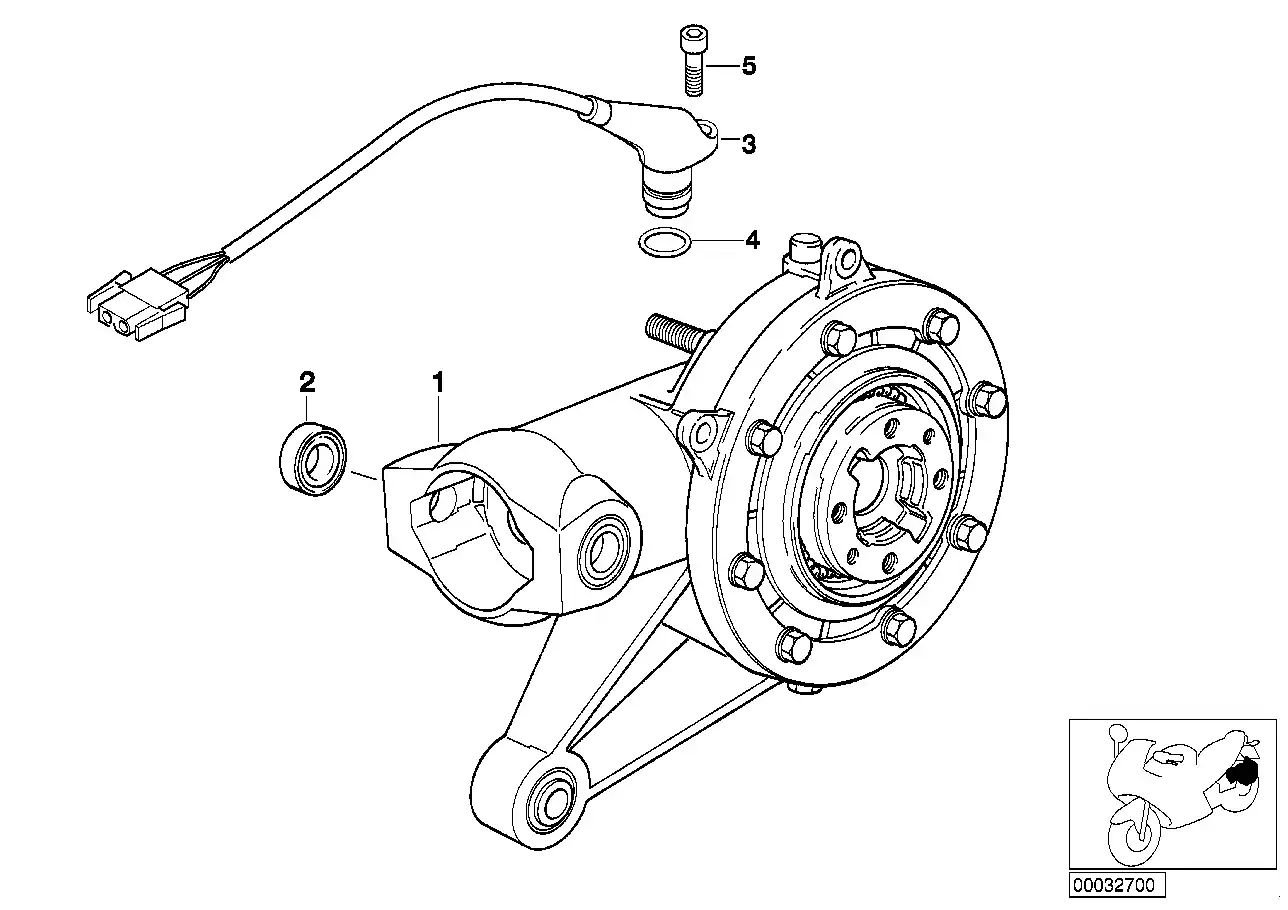 5
3
4
2
1
00032700