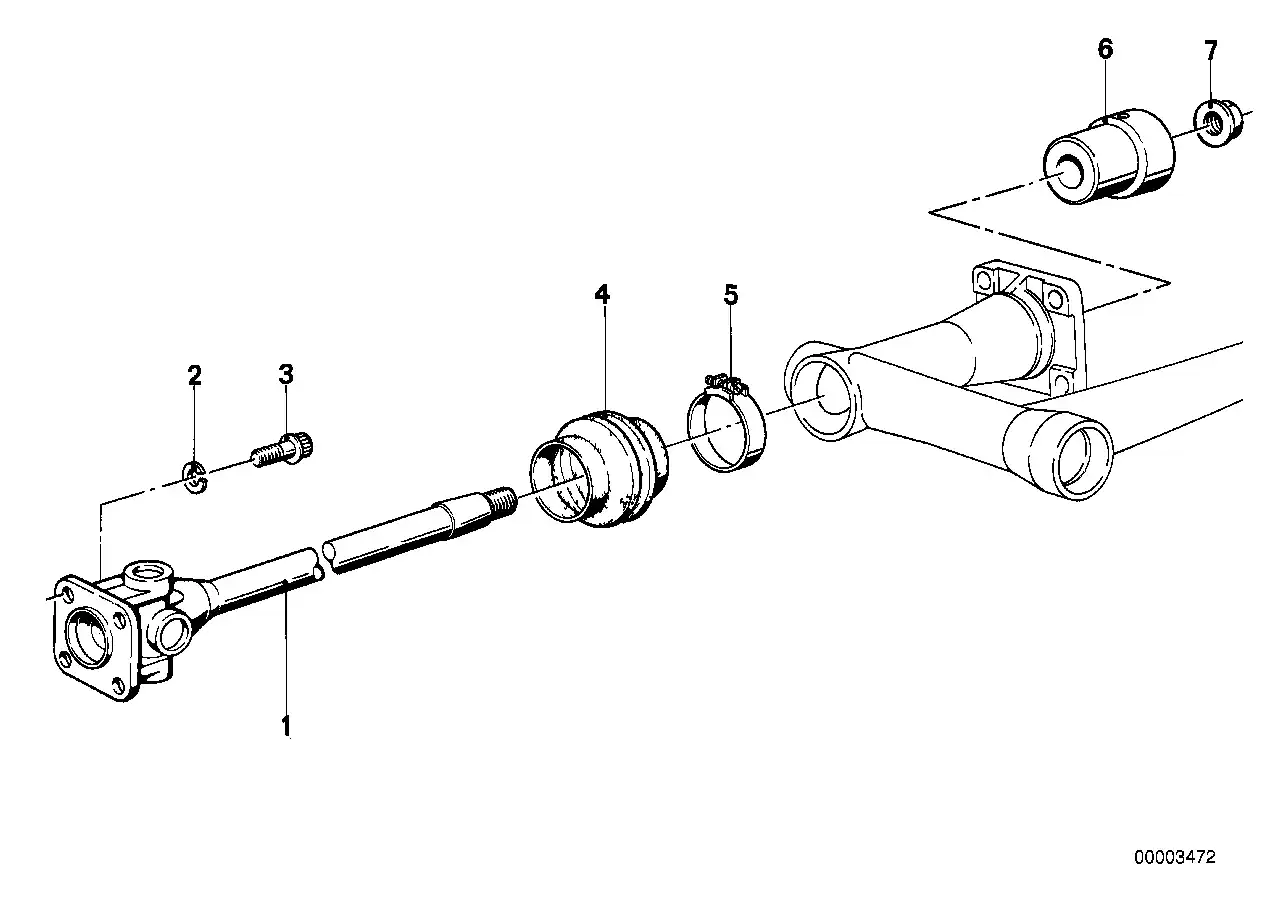 6
7
4
5
2
3
1
00003472