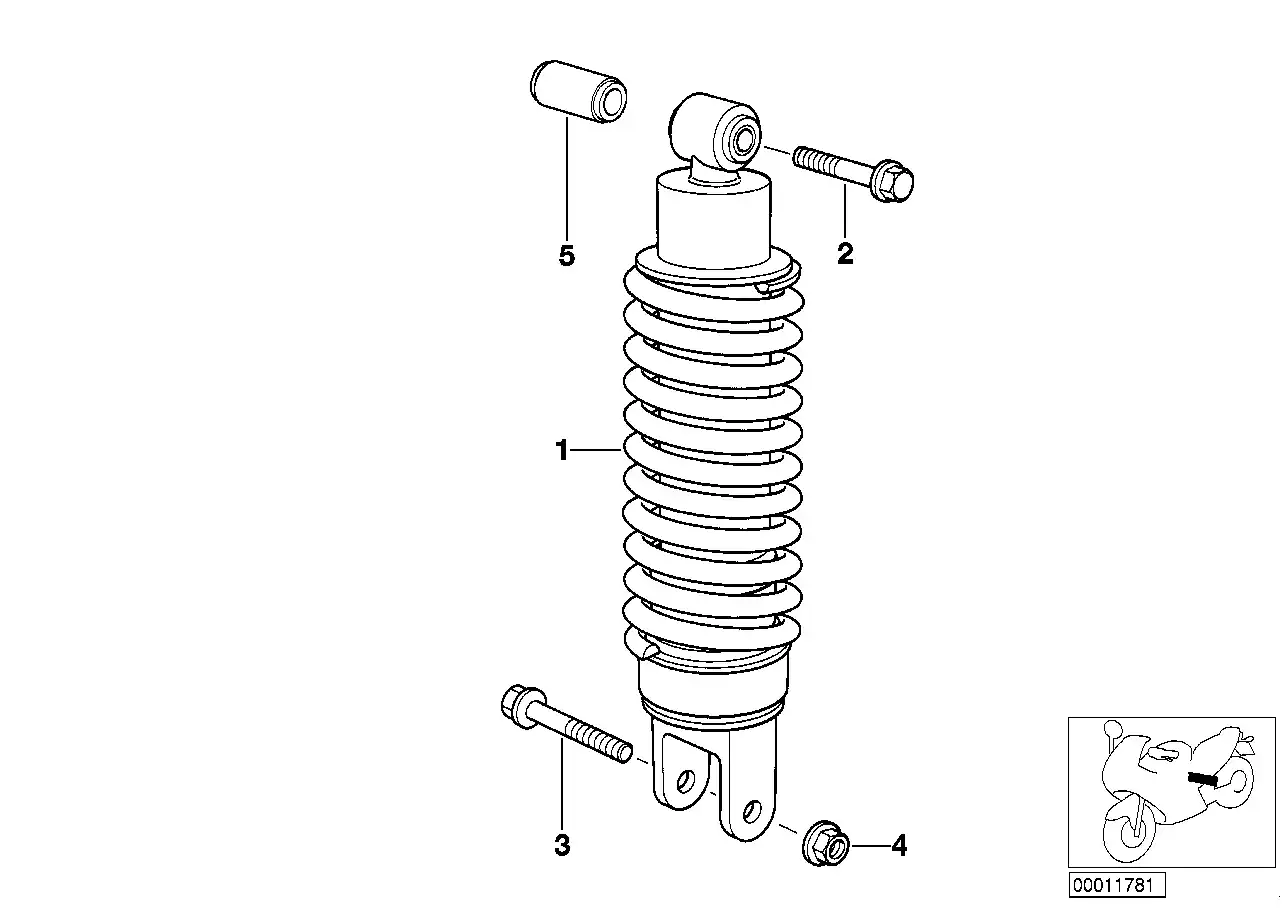 5
2
1
3
4
00011781