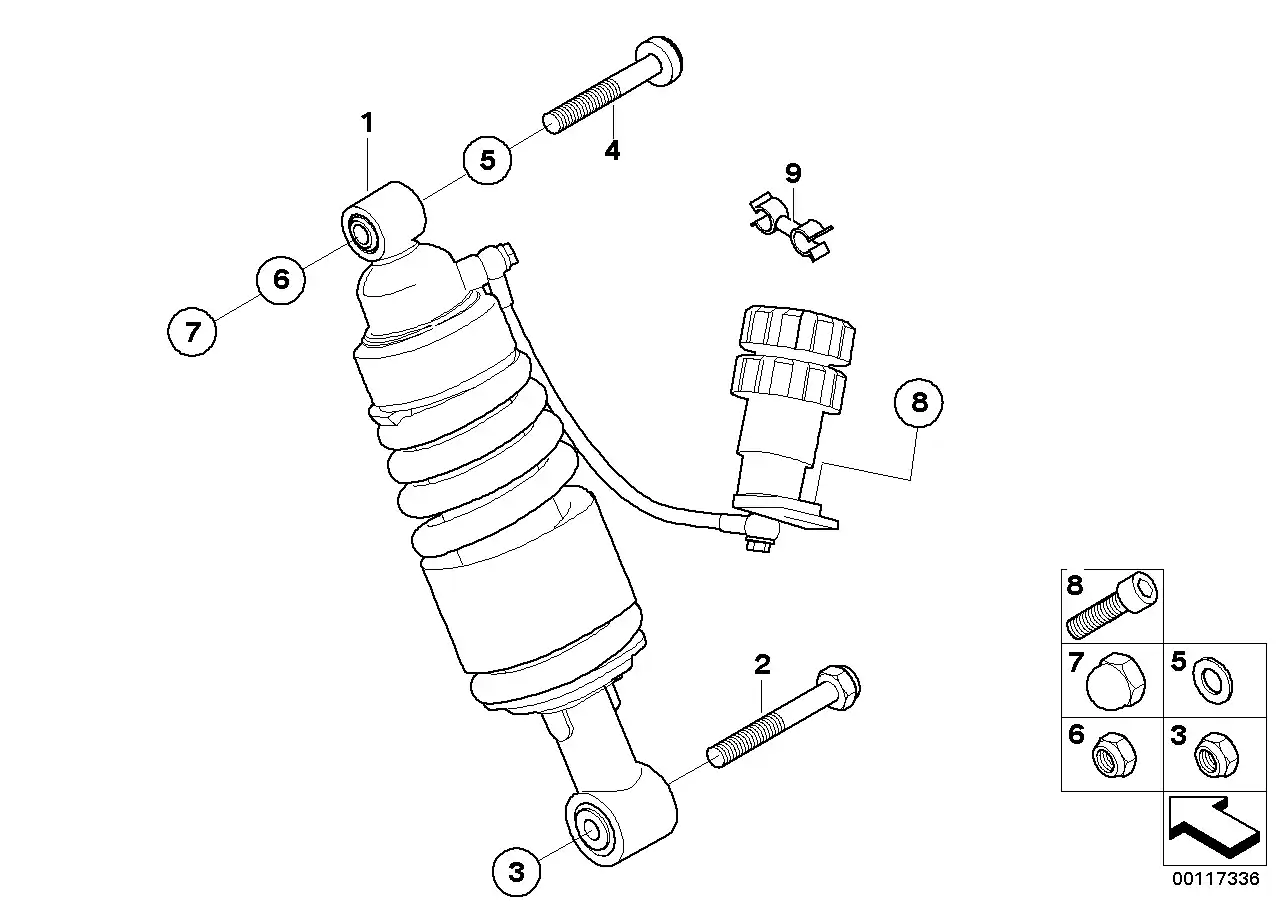 1
5
4
9
6
7
8
2
3
8
7
5
6
3
00117336