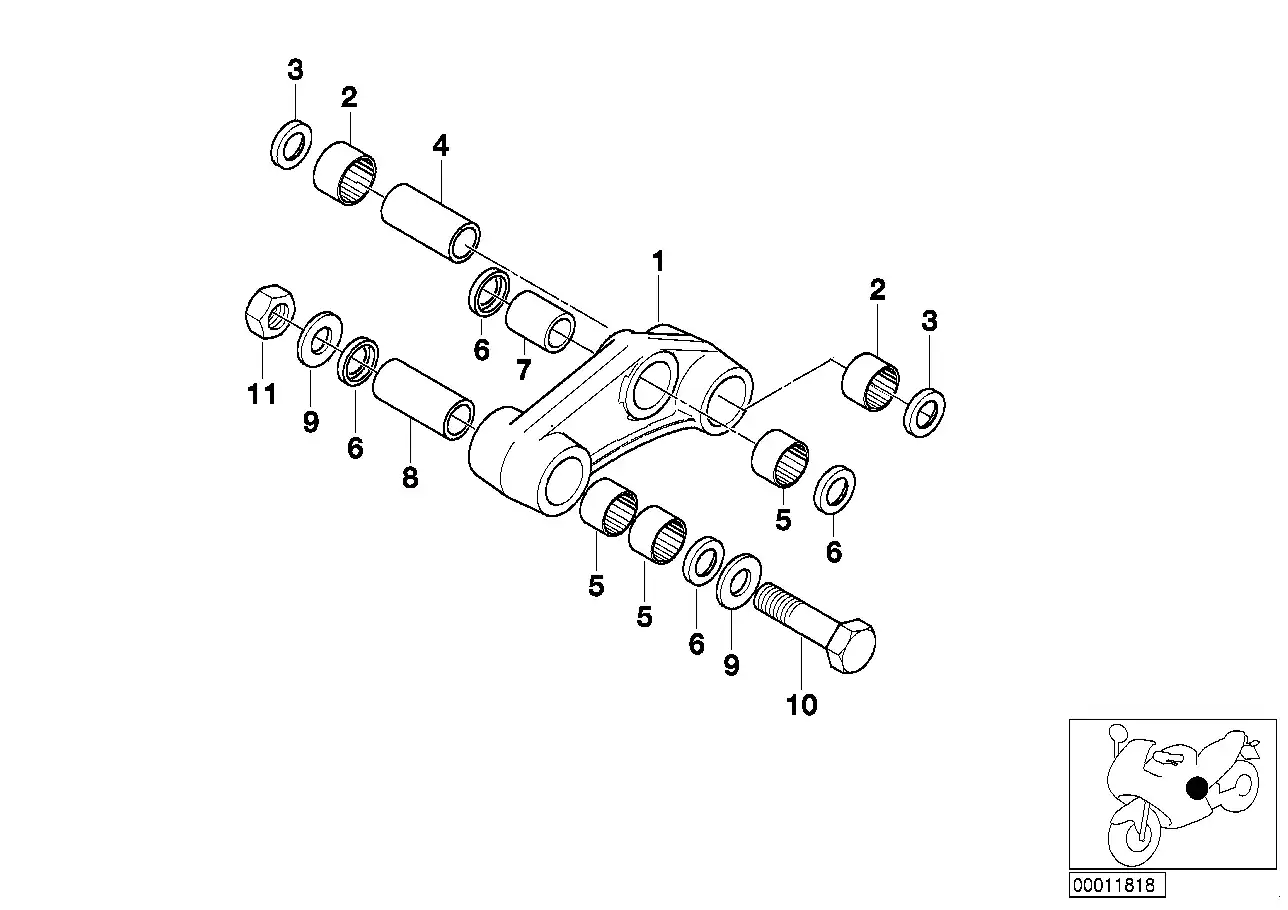 3
2
4
1
2
3
6
7
11
9
6
8
5
6
5
5
6
9
10
00011818