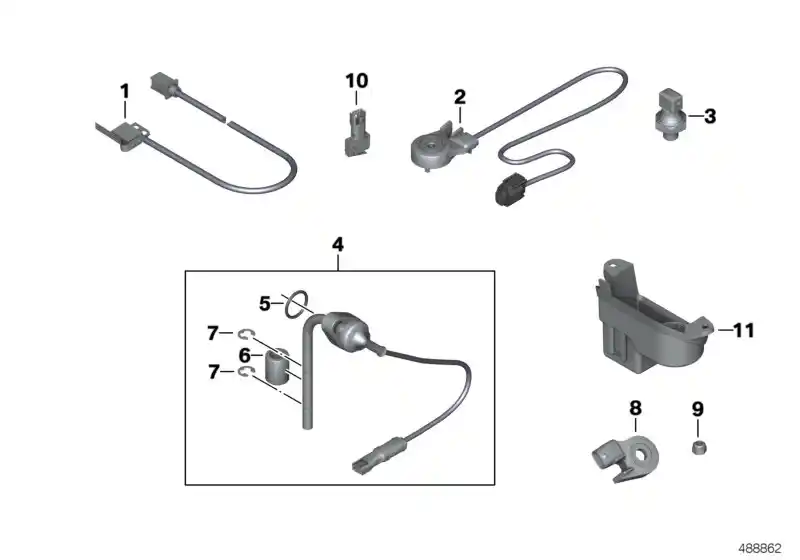 1
10
2
3
4
5
7
6
7
11
8
9
488862