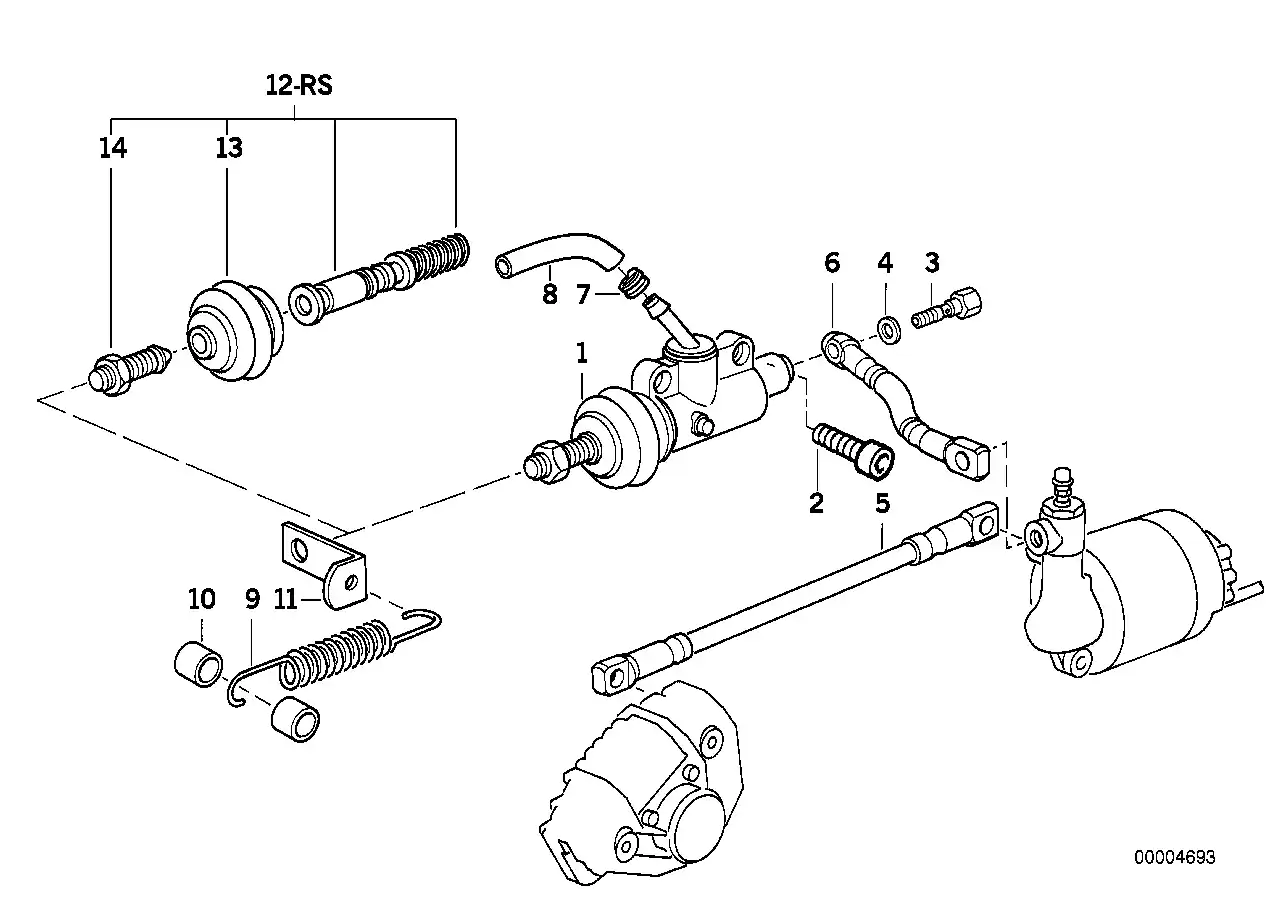 12-RS

14

13

8

7

6

4

3

1

2

5

10

9

11

00004693