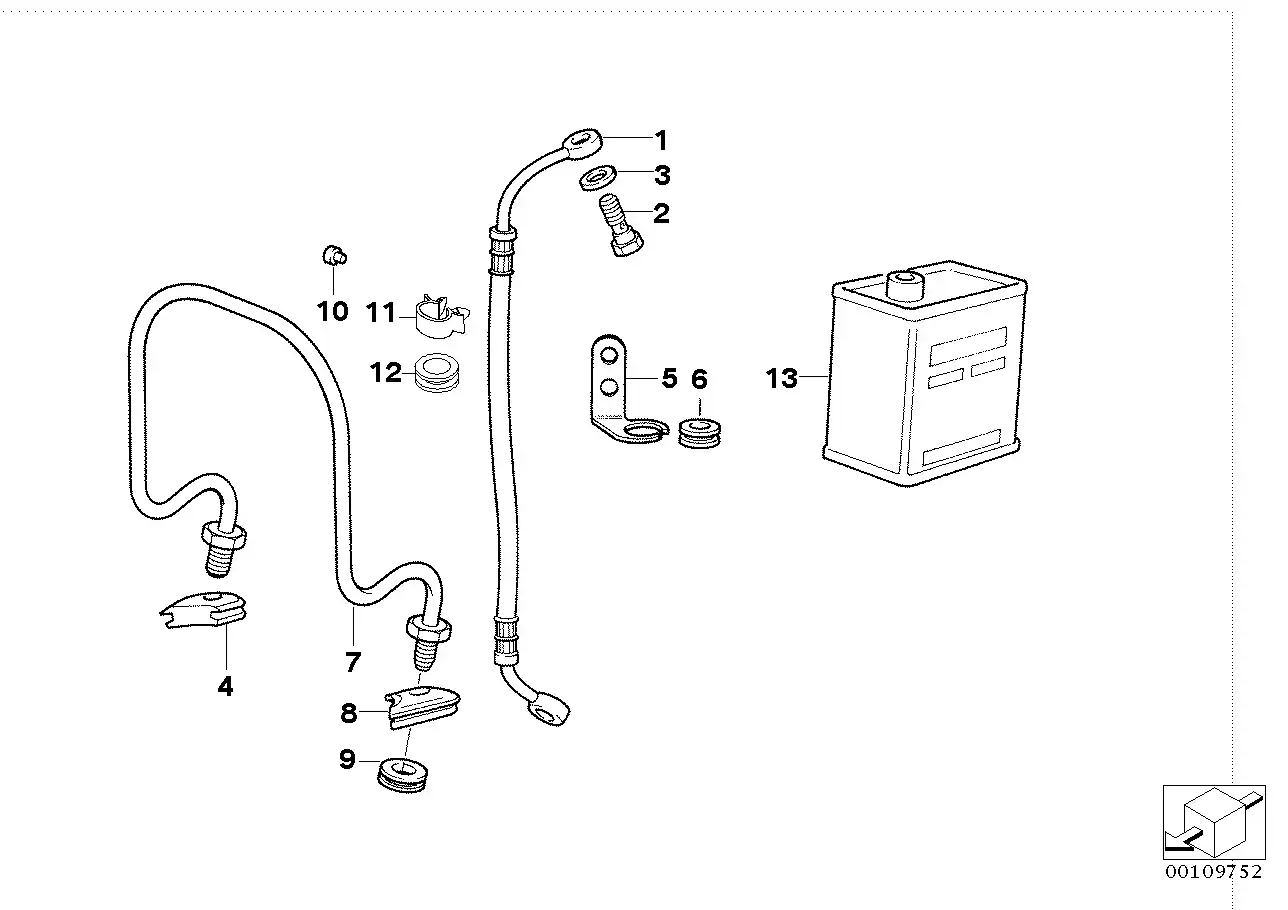 1
3
2
10
11
12
5
6
13
7
4
8
9
00109752