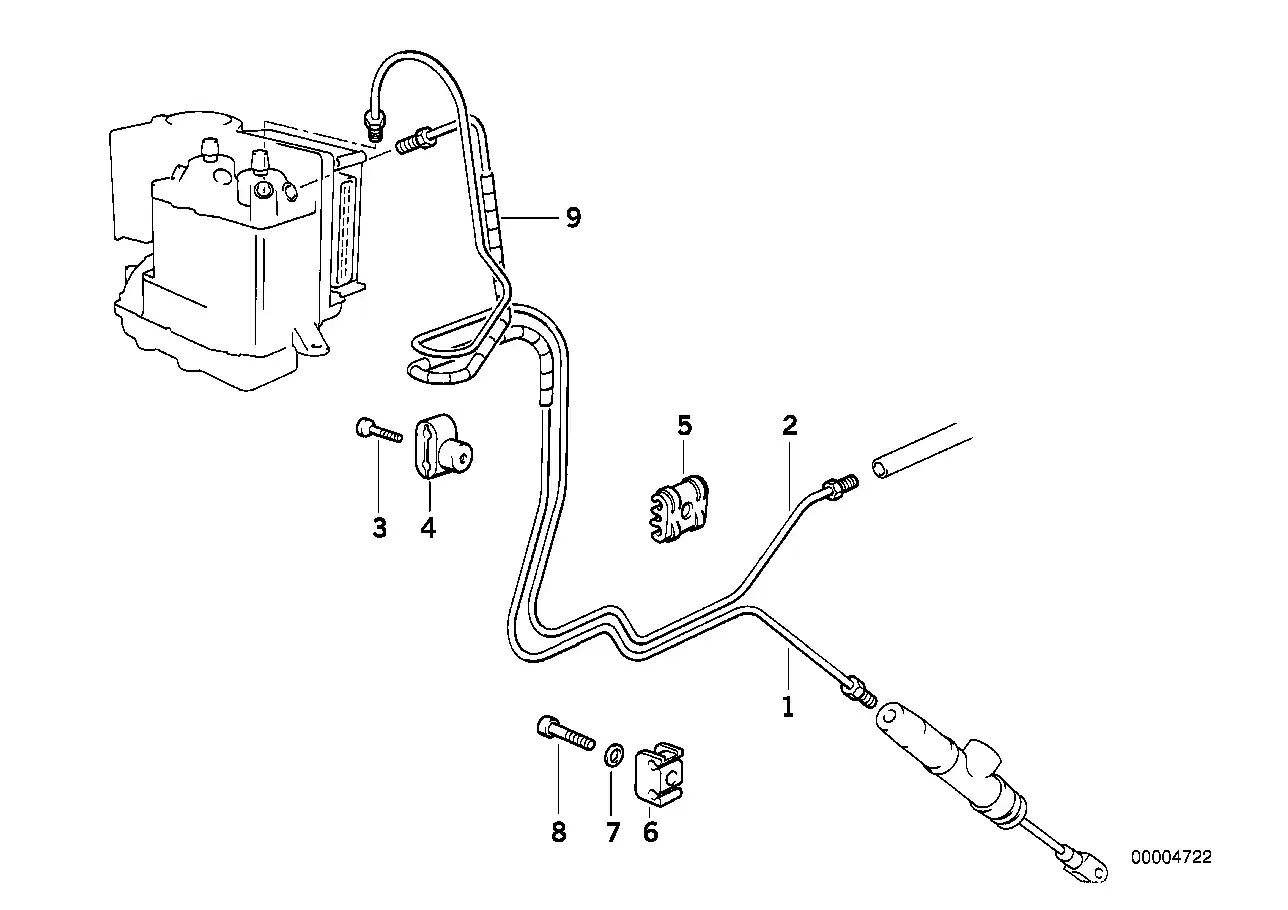 9

5
2

3
4

1

8
7
6

00004722