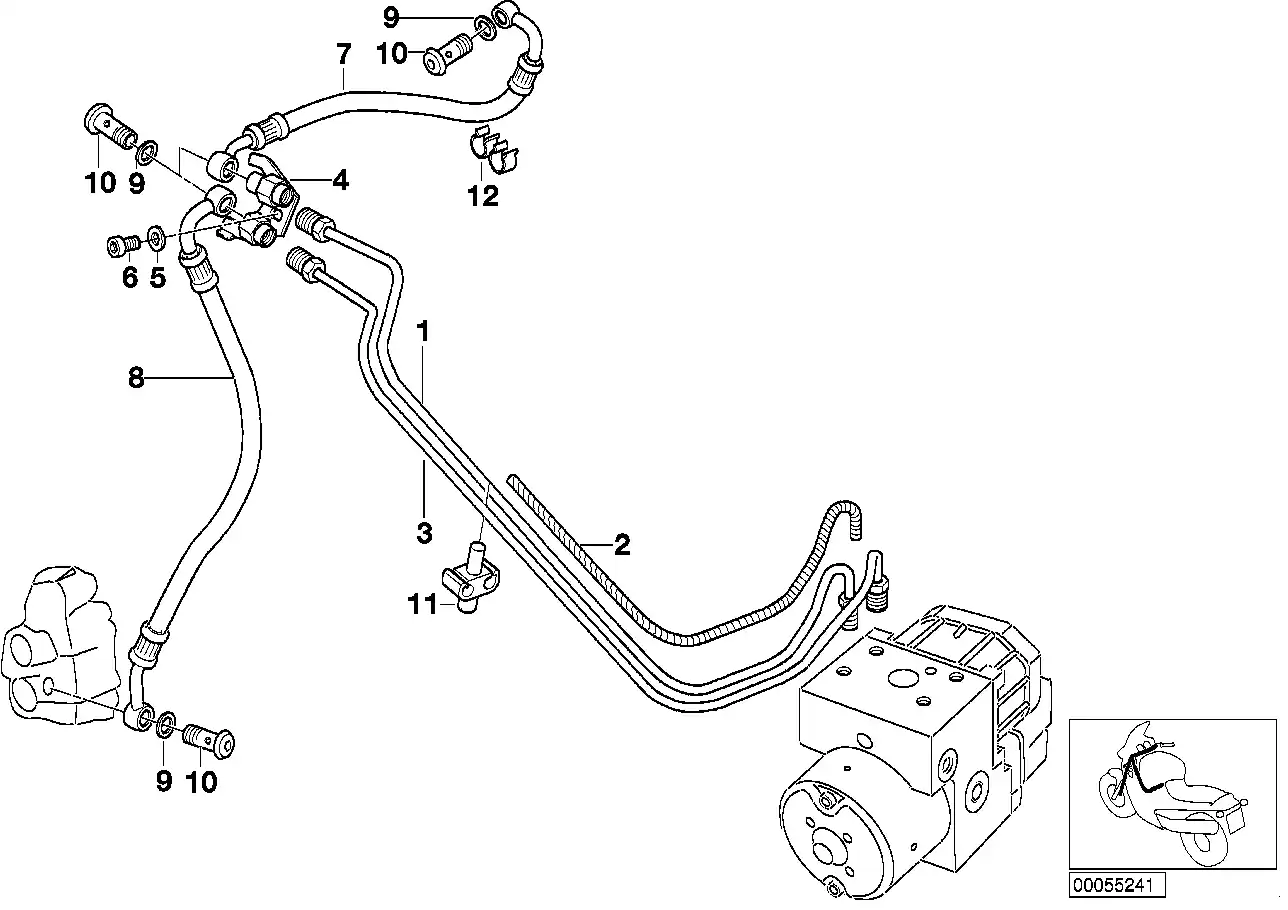 9
10
7
10 9
4
12
6 5
1
8
3
2
11
9 10
00055241