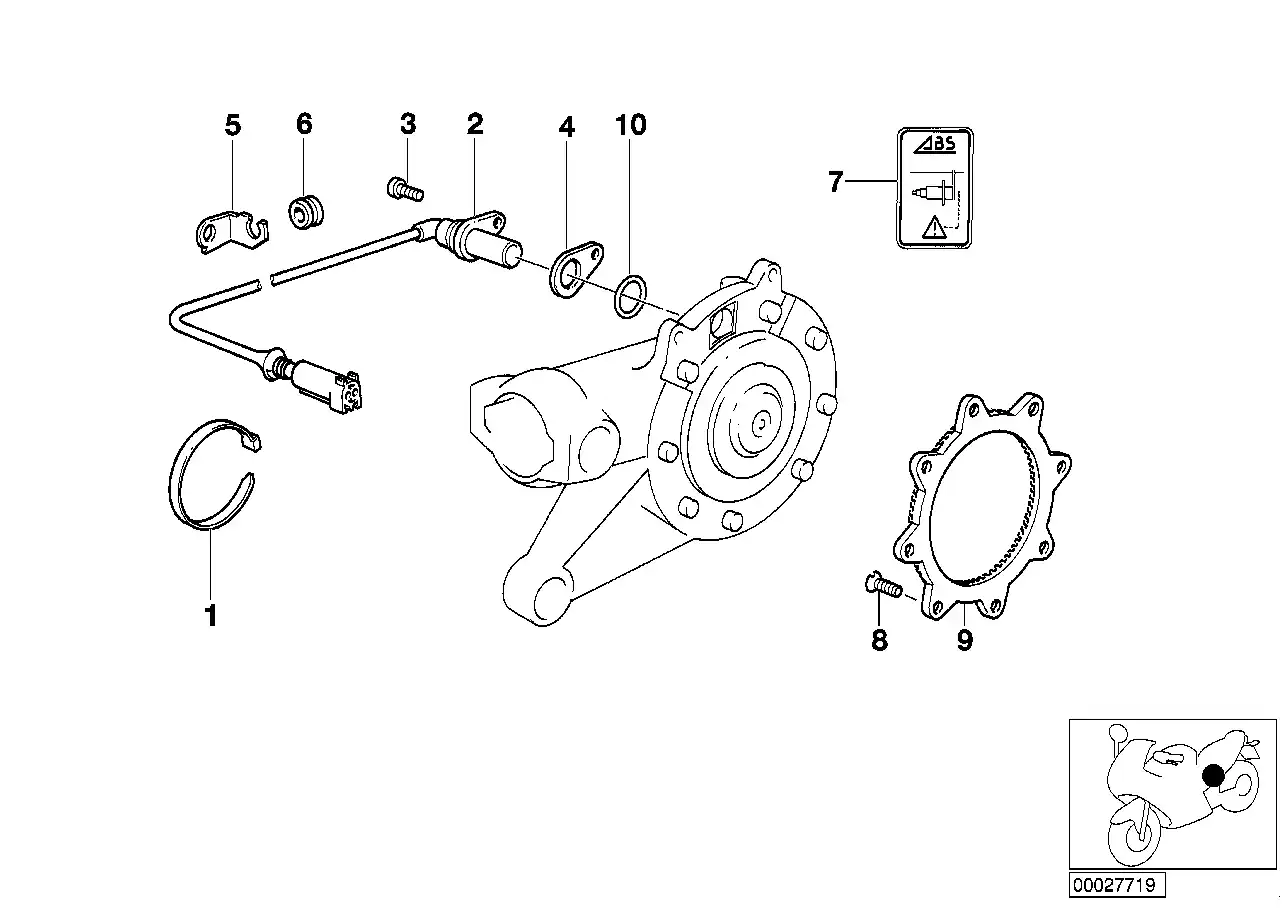 5
6
3
2
4
10
7
ABS
1
8
9
00027719