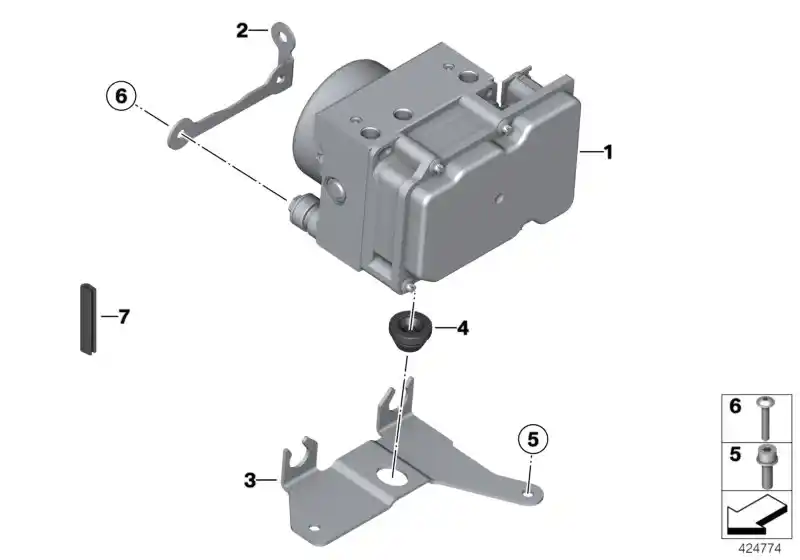 2
6
1
7
4
5
3
6
5
424774