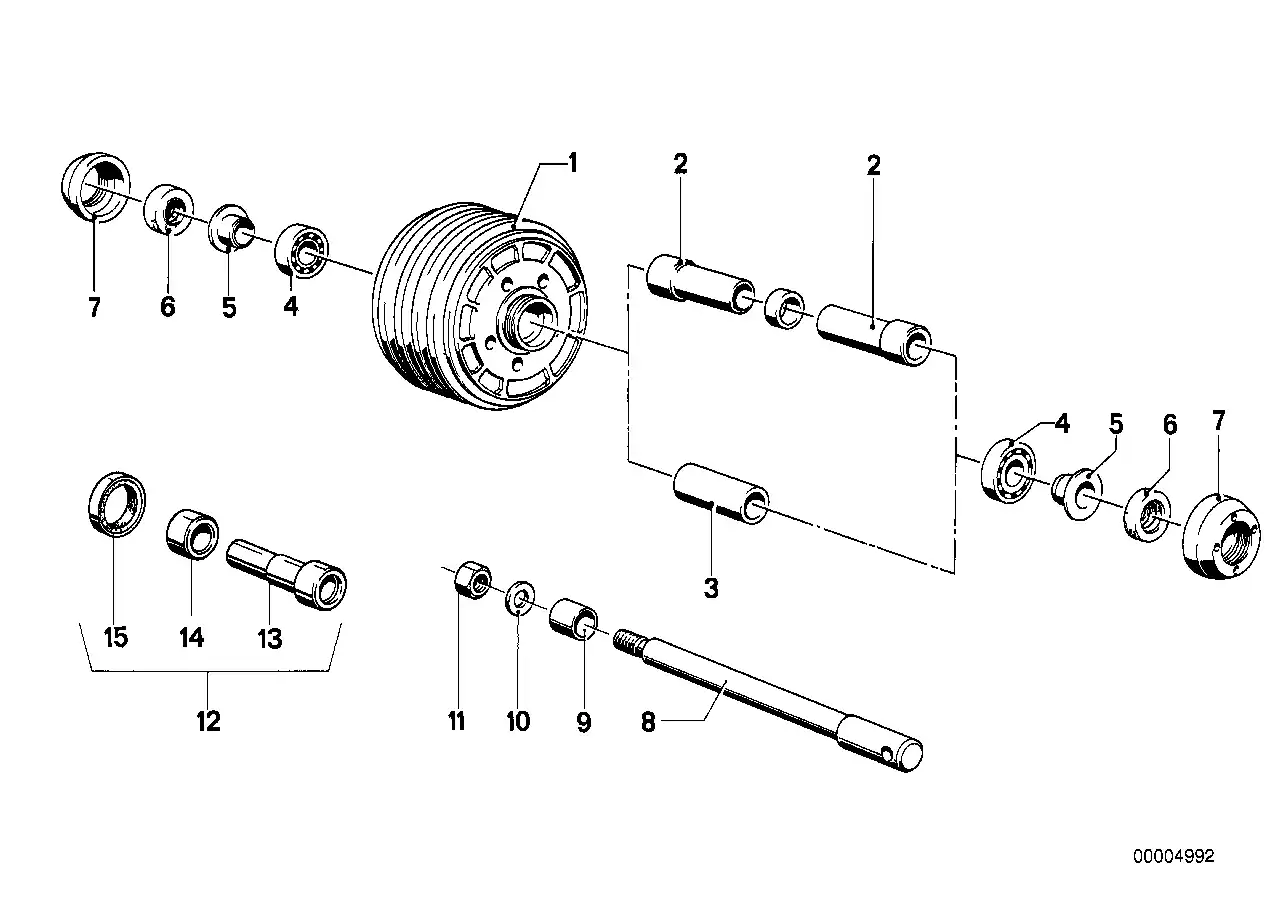 1
2
2
7
6
5
4
4
5
6
7
3
15
14
13
12
11
10
9
8
00004992